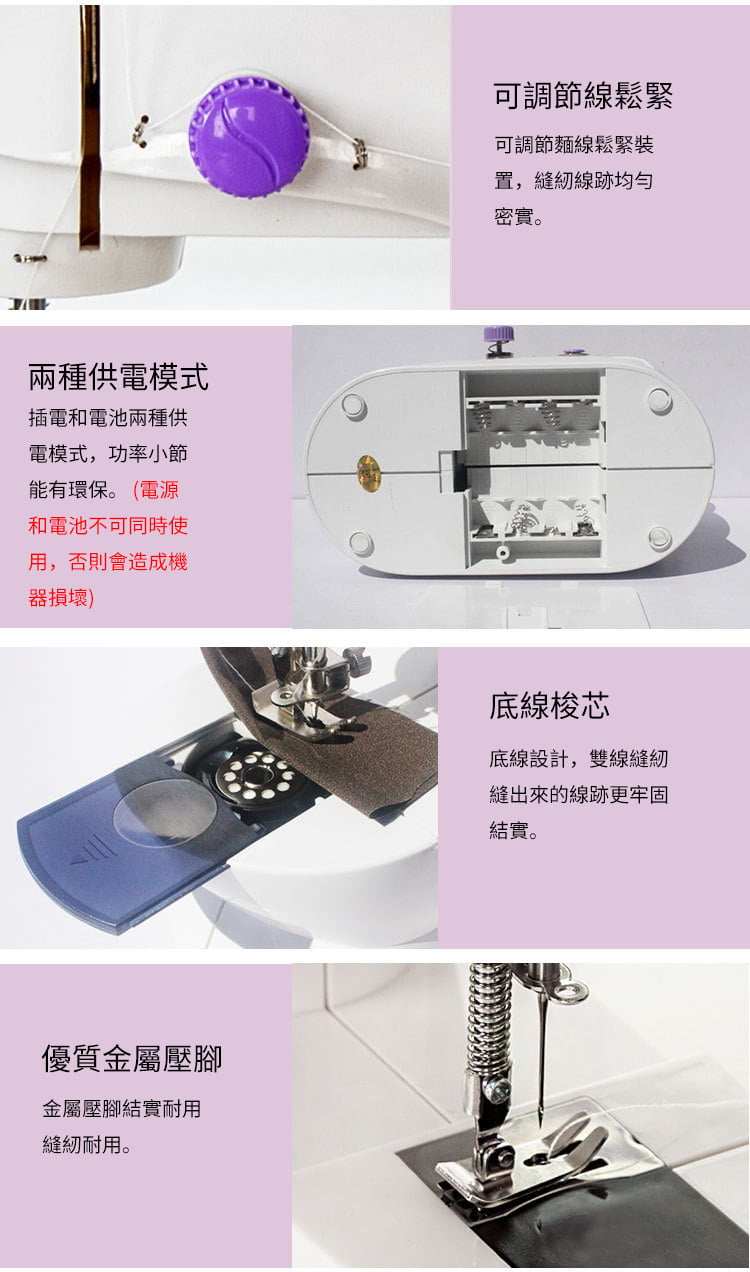 可調節線鬆緊

可調節麵線鬆緊裝置，縫紉線跡均勻密實。

兩種供電模式

插電和電池兩種供電模式，功率小節能有環保。(電源和電池不可同時使用，否則會造成機器損壞)

底線梭芯

底線設計，雙線縫紉縫出來的線跡更牢固結實。

優質金屬壓腳

金屬壓腳結實耐用縫紉耐用。