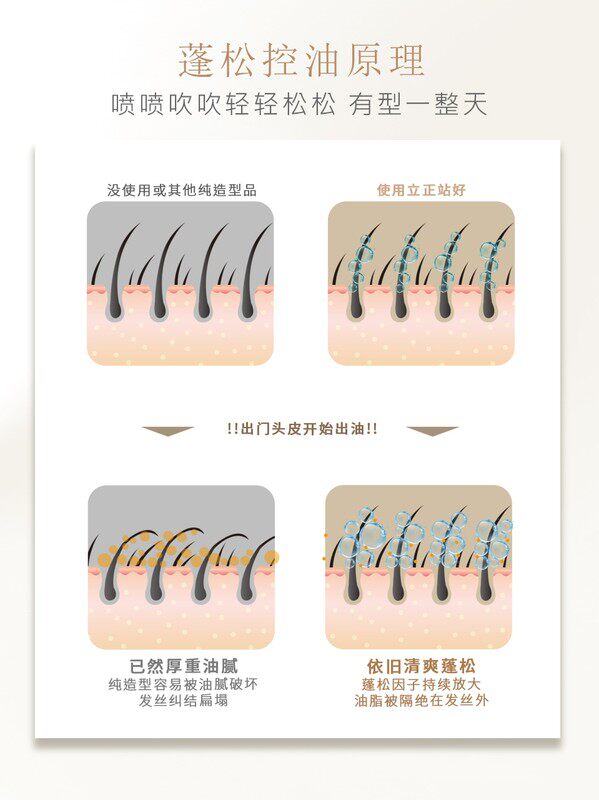 蓬松控油原理

喷喷吹吹轻轻松松 有型一整天

没使用或其他纯造型品

使用立正站好

!!出门头皮开始出油!!

已然厚重油腻
纯造型容易被油腻破坏
发丝纠结扁塌

依旧清爽蓬松
蓬松因子持续放大
油脂被隔绝在发丝外