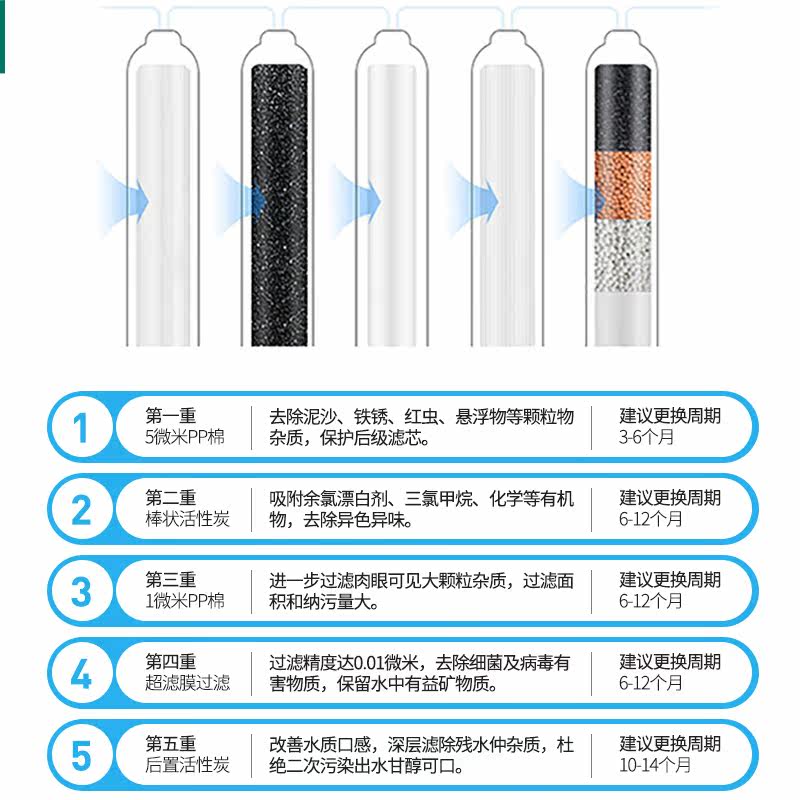 1
第一重
5微米PP棉
去除泥沙、铁锈、红虫、悬浮物等颗粒物杂质，保护后级滤芯。
建议更换周期
3-6个月

2
第二重
棒状活性炭
吸附余氯漂白剂、三氯甲烷、化学等有机物，去除异色异味。
建议更换周期
6-12个月

3
第三重
1微米PP棉
进一步过滤肉眼可见大颗粒杂质，过滤面积和纳污量大。
建议更换周期
6-12个月

4
第四重
超滤膜过滤
过滤精度达0.01微米，去除细菌及病毒有害物质，保留水中有益矿物质。
建议更换周期
6-12个月

5
第五重
后置活性炭
改善水质口感，深层滤除残水仲杂质，杜绝二次污染出水甘醇可口。
建议更换周期
10-14个月