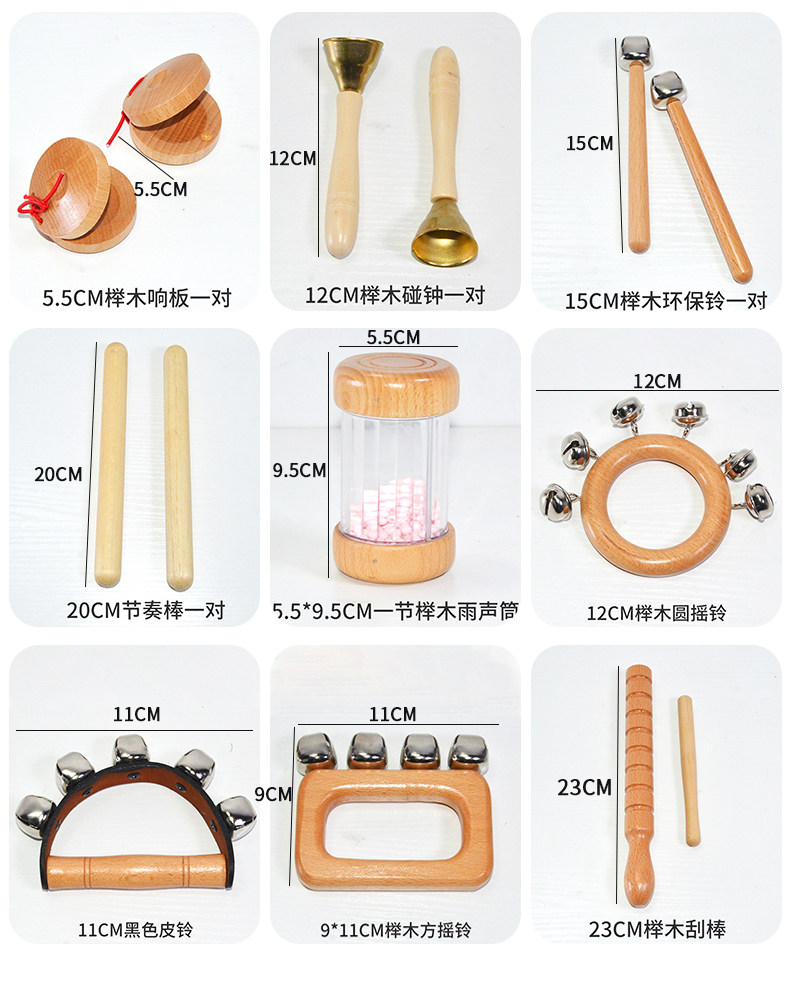 5.5CM

5.5CM榉木响板一对

12CM

12CM榉木碰钟一对

15CM

15CM榉木环保铃一对

20CM

20CM节奏棒一对

5.5CM

9.5CM

5.5*9.5CM一节榉木雨声筒

12CM

12CM榉木圆摇铃

11CM

11CM黑色皮铃

11CM

9CM

9*11CM榉木方摇铃

23CM

23CM榉木刮棒