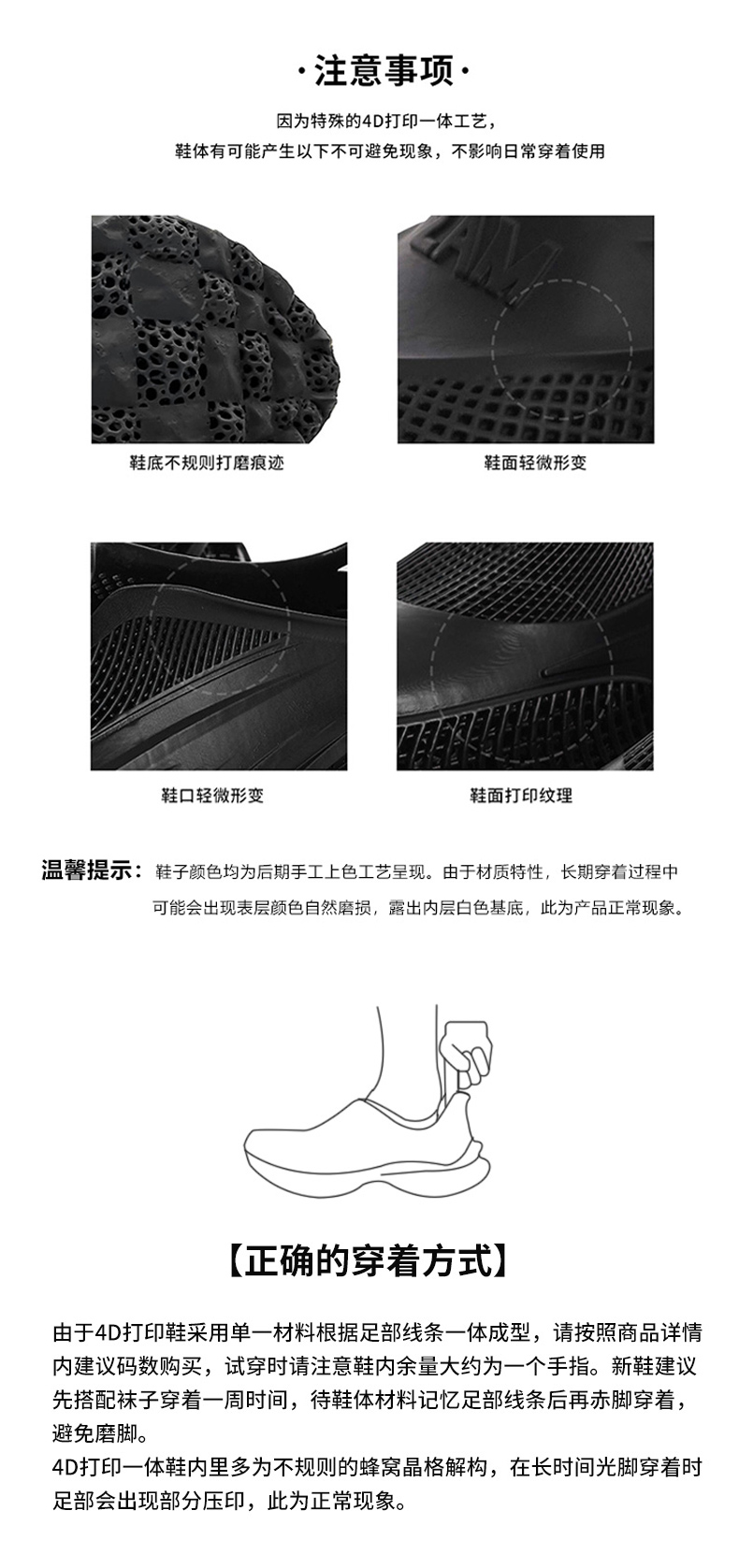 ·注意事项·

因为特殊的4D打印一体工艺，
鞋体有可能产生以下不可避免现象，不影响日常穿着使用

鞋底不规则打磨痕迹

鞋面轻微形变

鞋口轻微形变

鞋面打印纹理

温馨提示：鞋子颜色均为后期手工上色工艺呈现。由于材质特性，长期穿着过程中可能会出现表层颜色自然磨损，露出内层白色基底，此为产品正常现象。

【正确的穿着方式】

由于4D打印鞋采用单一材料根据足部线条一体成型，请按照商品详情内建议码数购买，试穿时请注意鞋内余量大约为一个手指。新鞋建议先搭配袜子穿着一周时间，待鞋体材料记忆足部线条后再赤脚穿着，避免磨脚。
4D打印一体鞋内里多为不规则的蜂窝晶格解构，在长时间光脚穿着时足部会出现部分压印，此为正常现象。