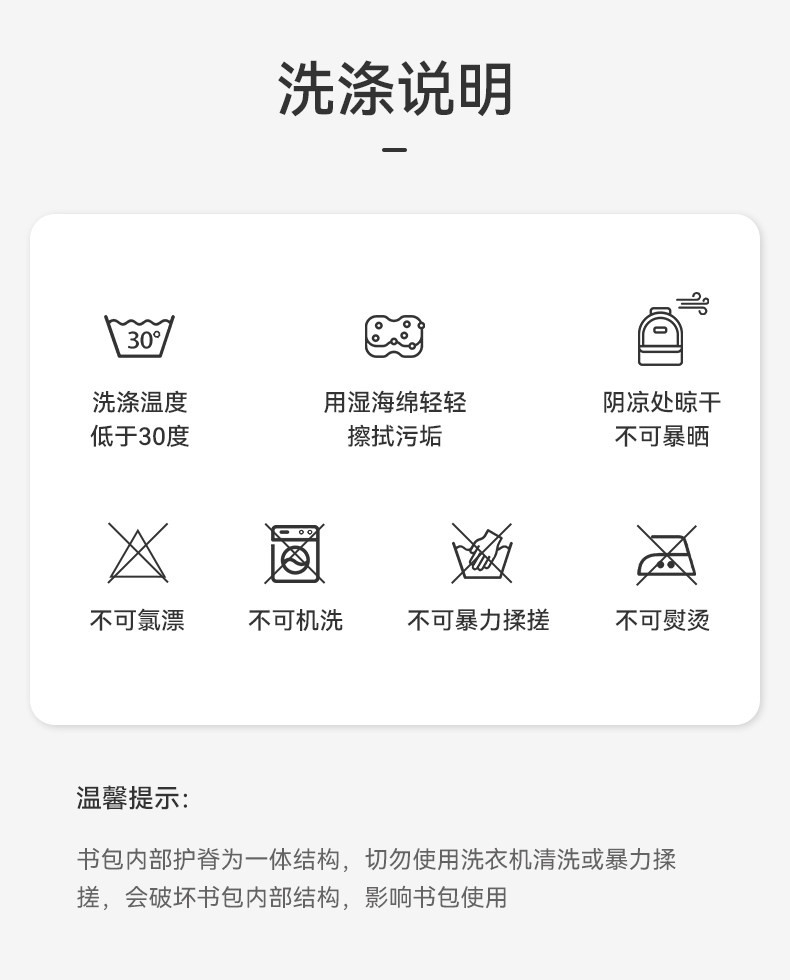 洗涤说明

30°

洗涤温度
低于30度

用湿海绵轻轻
擦拭污垢

阴凉处晾干
不可暴晒

不可氯漂

不可机洗

不可暴力揉搓

不可熨烫

温馨提示:

书包内部护脊为一体结构，切勿使用洗衣机清洗或暴力揉搓，会破坏书包内部结构，影响书包使用