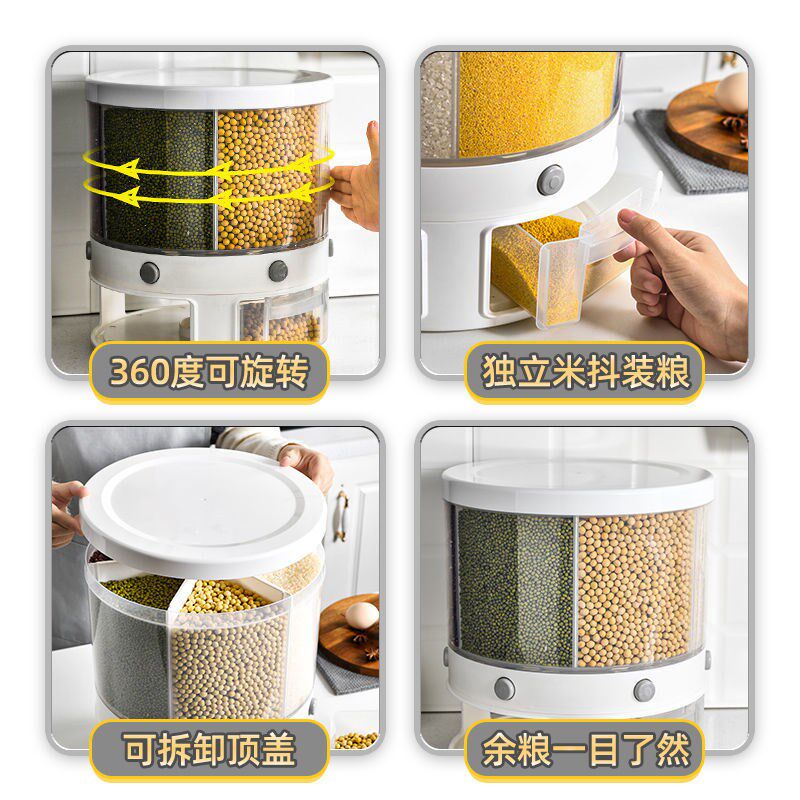 360度可旋转

独立米抖装粮

可拆卸顶盖

余粮一目了然