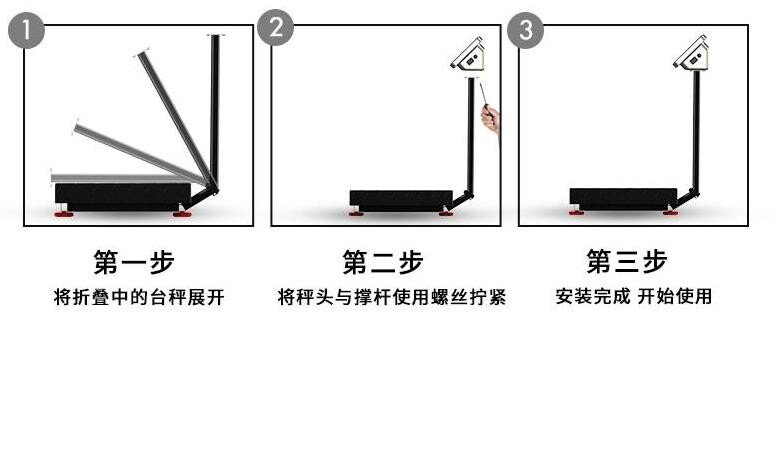 1

第一步
将折叠中的台秤展开

2

第二步
将秤头与撑杆使用螺丝拧紧

3

第三步
安装完成 开始使用