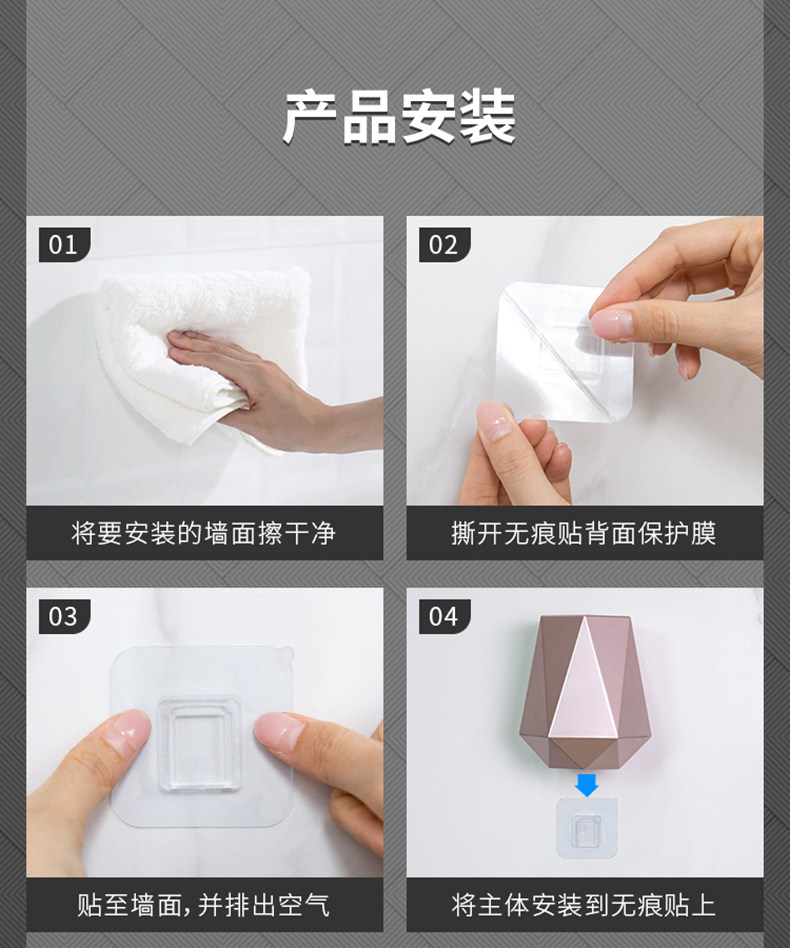 产品安装

01

将要安装的墙面擦干净

02

撕开无痕贴背面保护膜

03

贴至墙面，并排出空气

04

将主体安装到无痕贴上