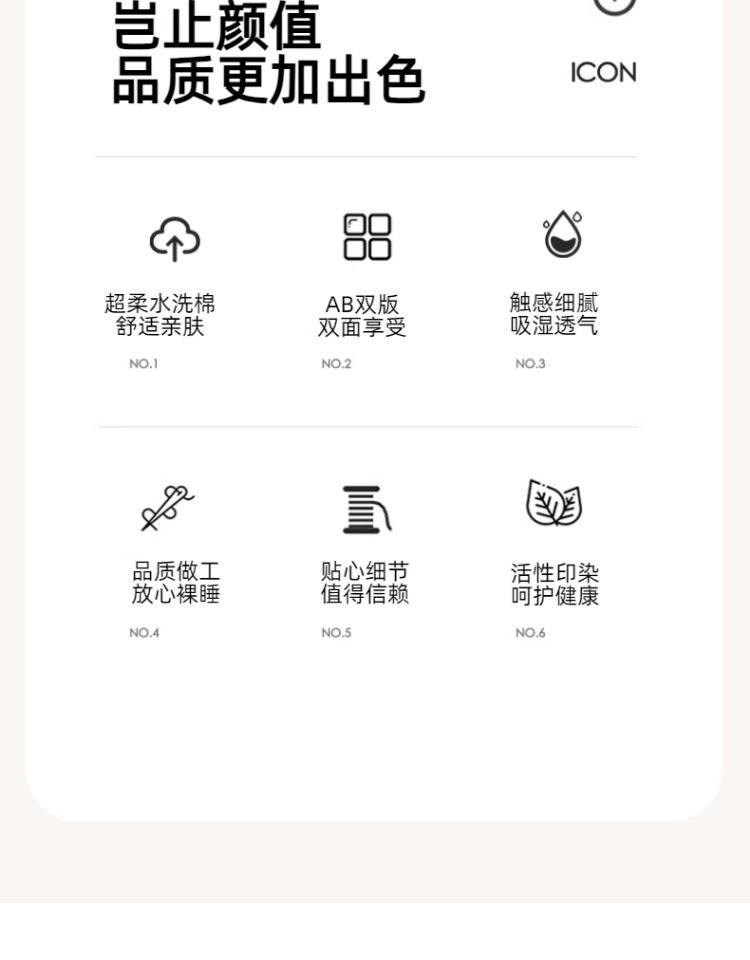 岂止颜值
品质更加出色

ICON

超柔水洗棉
舒适亲肤

NO.1

AB双版
双面享受

NO.2

触感细腻
吸湿透气

NO.3

品质做工
放心裸睡

NO.4

贴心细节
值得信赖

NO.5

活性印染
呵护健康

NO.6