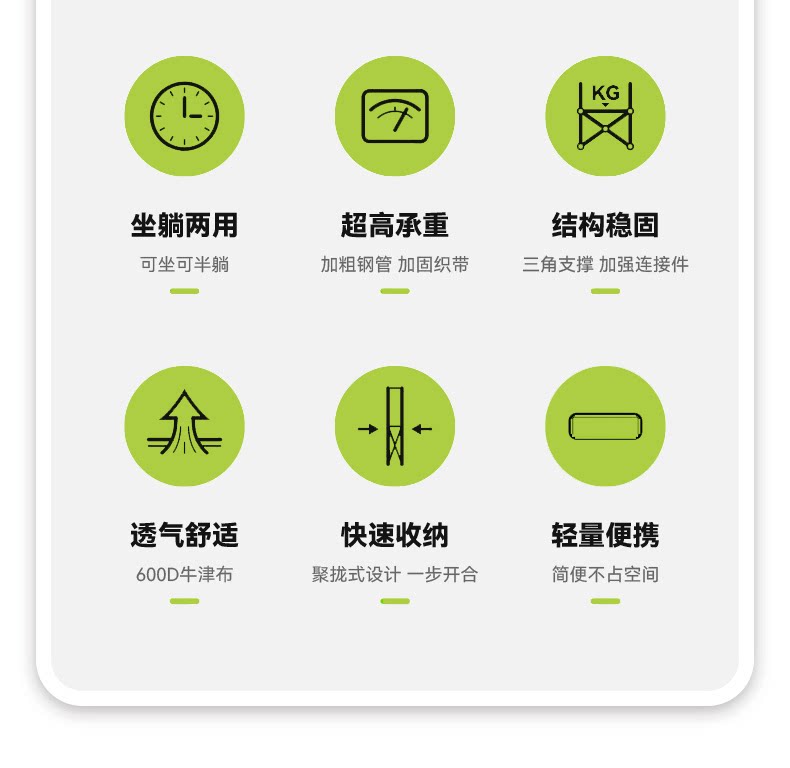 KG

坐躺两用
可坐可半躺

超高承重
加粗钢管 加固织带

结构稳固
三角支撑 加强连接件

透气舒适
600D牛津布

快速收纳
聚拢式设计 一步开合

轻量便携
简便不占空间