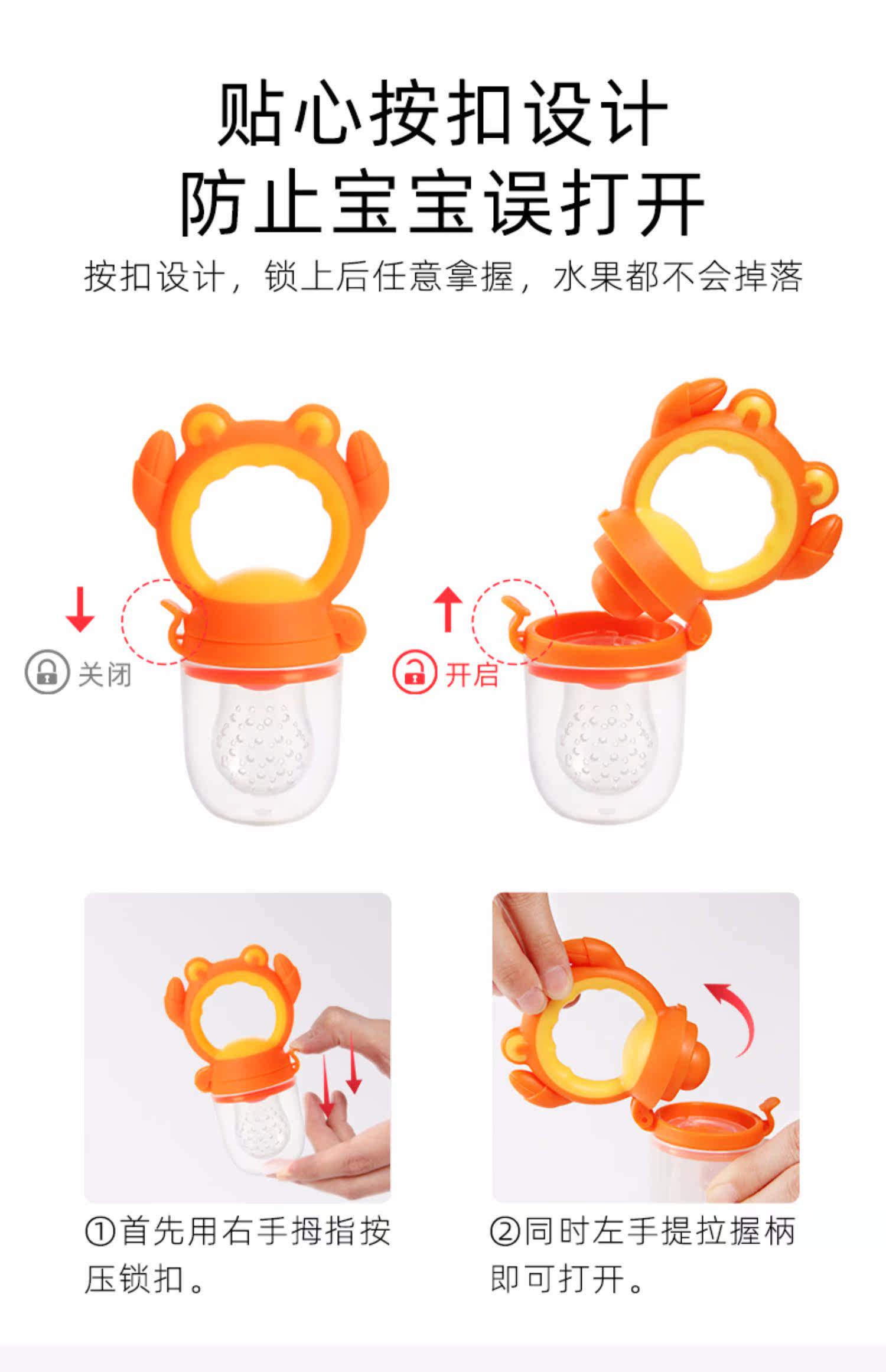 贴心按扣设计
防止宝宝误打开

按扣设计，锁上后任意拿握，水果都不会掉落

关闭

开启

①首先用右手拇指按压锁扣。

②同时左手提拉握柄即可打开。