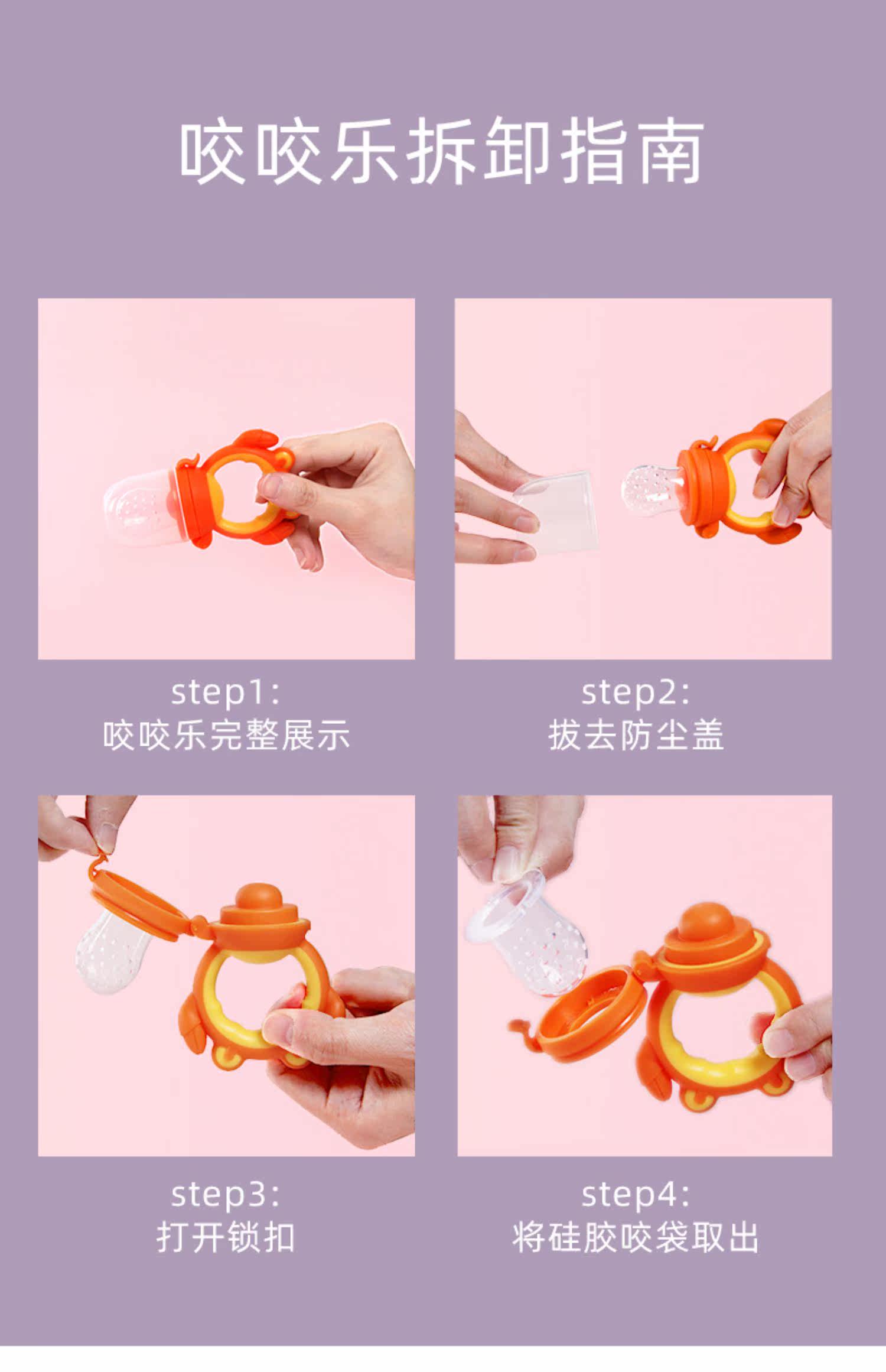 咬咬乐拆卸指南

step1:
咬咬乐完整展示

step2:
拔去防尘盖

step3:
打开锁扣

step4:
将硅胶咬袋取出