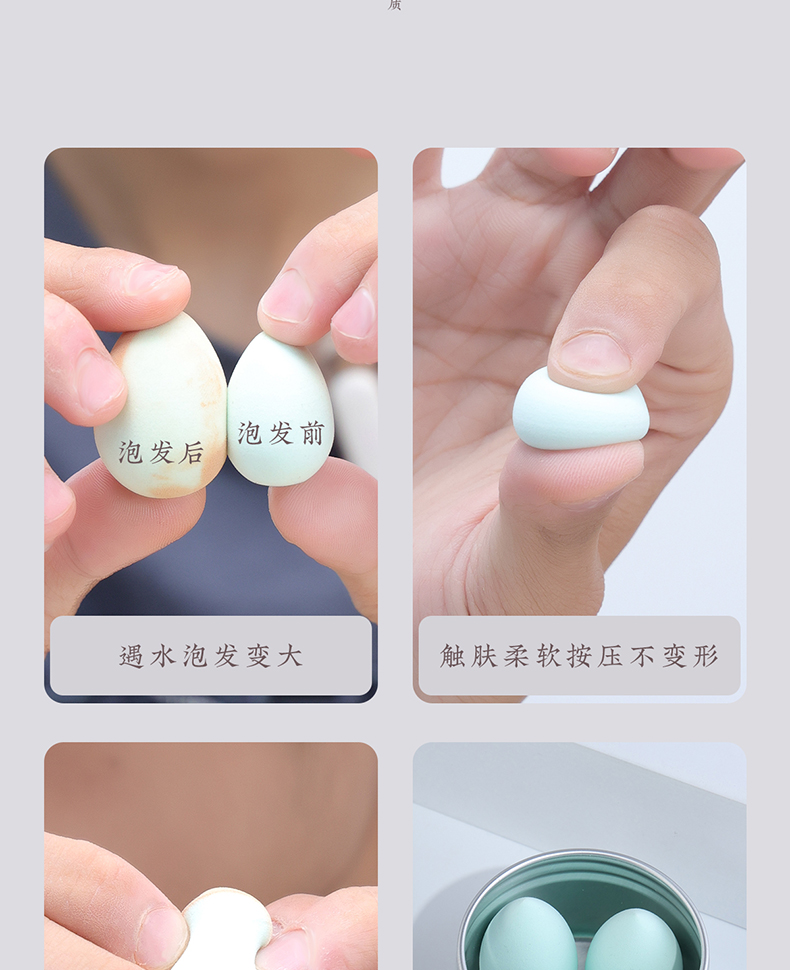 质

泡发后

泡发前

遇水泡发变大

触肤柔软按压不变形