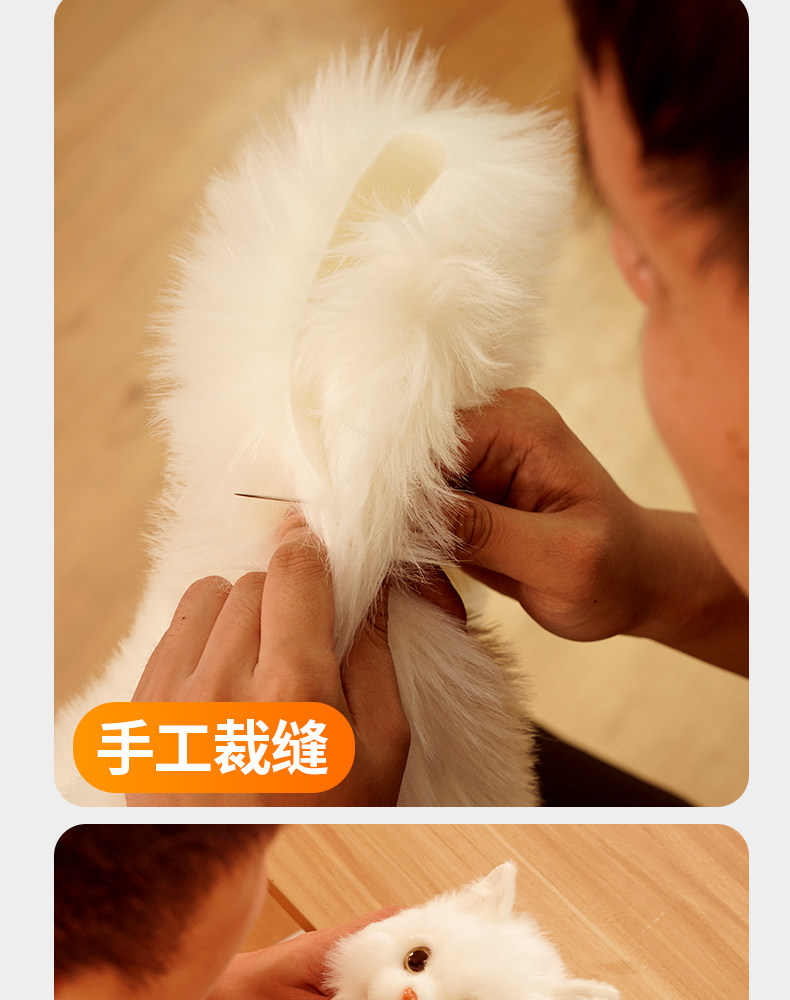 手工裁缝