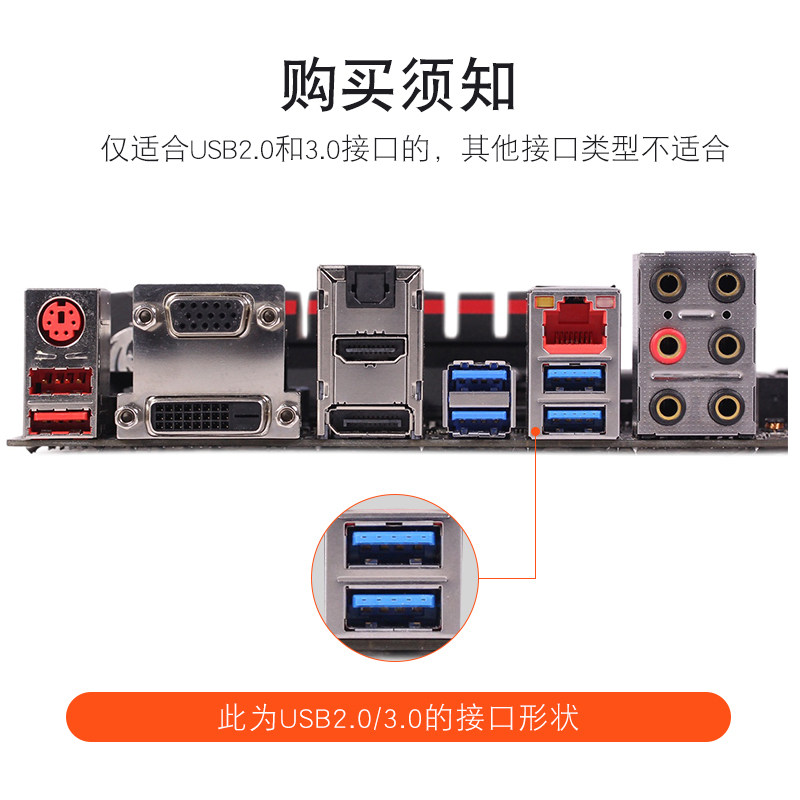 购买须知

仅适合USB2.0和3.0接口的，其他接口类型不适合

此为USB2.0/3.0的接口形状