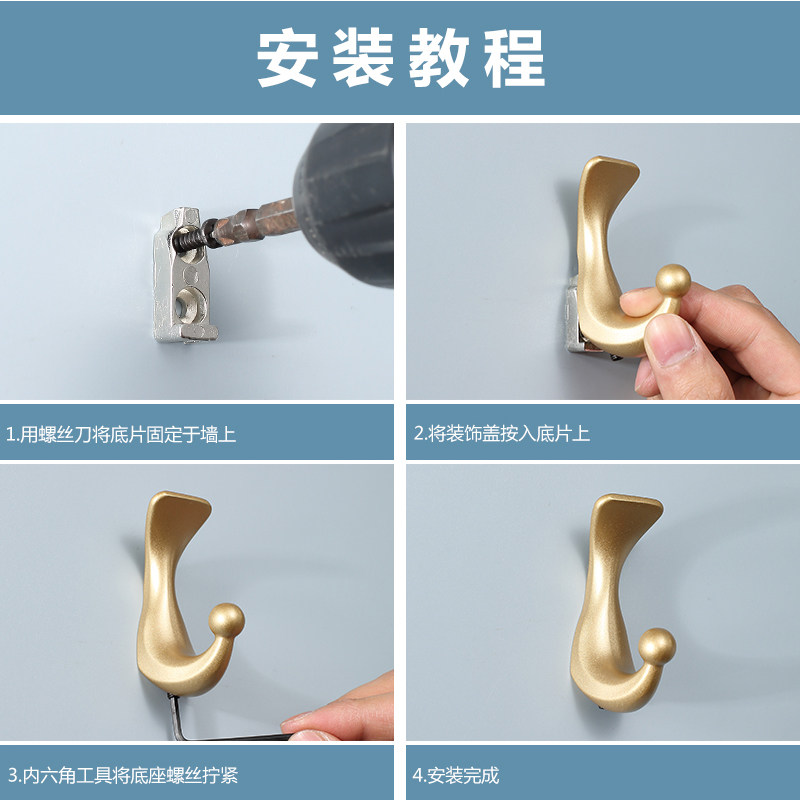 安装教程

1.用螺丝刀将底片固定于墙上

2.将装饰盖按入底片上

3.内六角工具将底座螺丝拧紧

4.安装完成