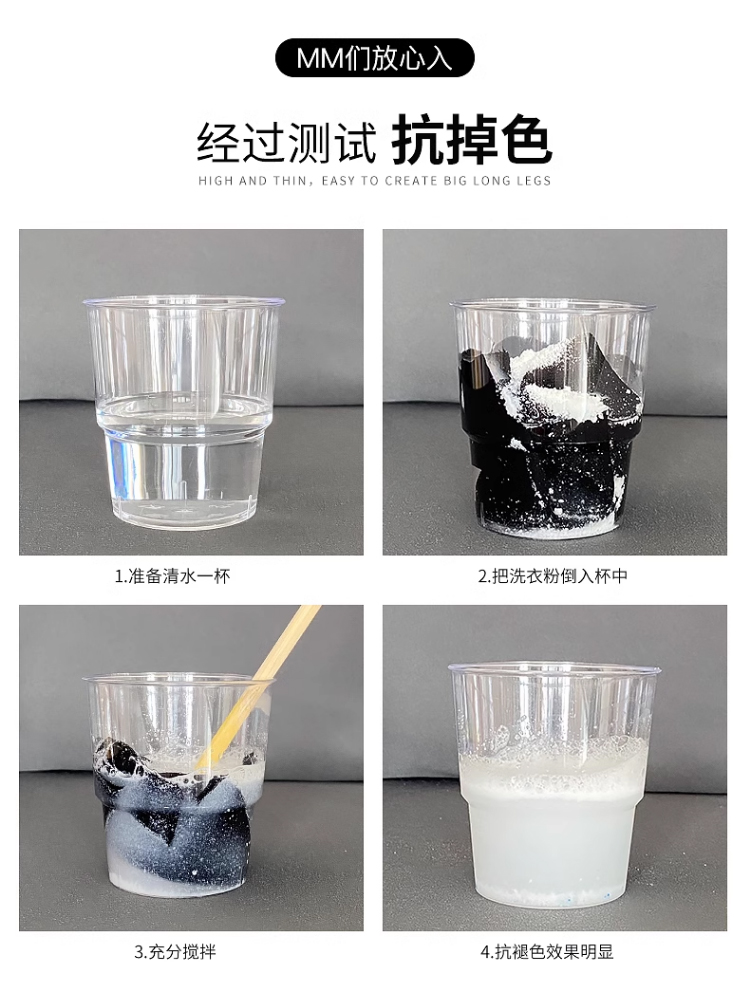 MM们放心入

经过测试 抗掉色

HIGH AND THIN, EASY TO CREATE BIG LONG LEGS

1.准备清水一杯

2.把洗衣粉倒入杯中

3.充分搅拌

4.抗褪色效果明显