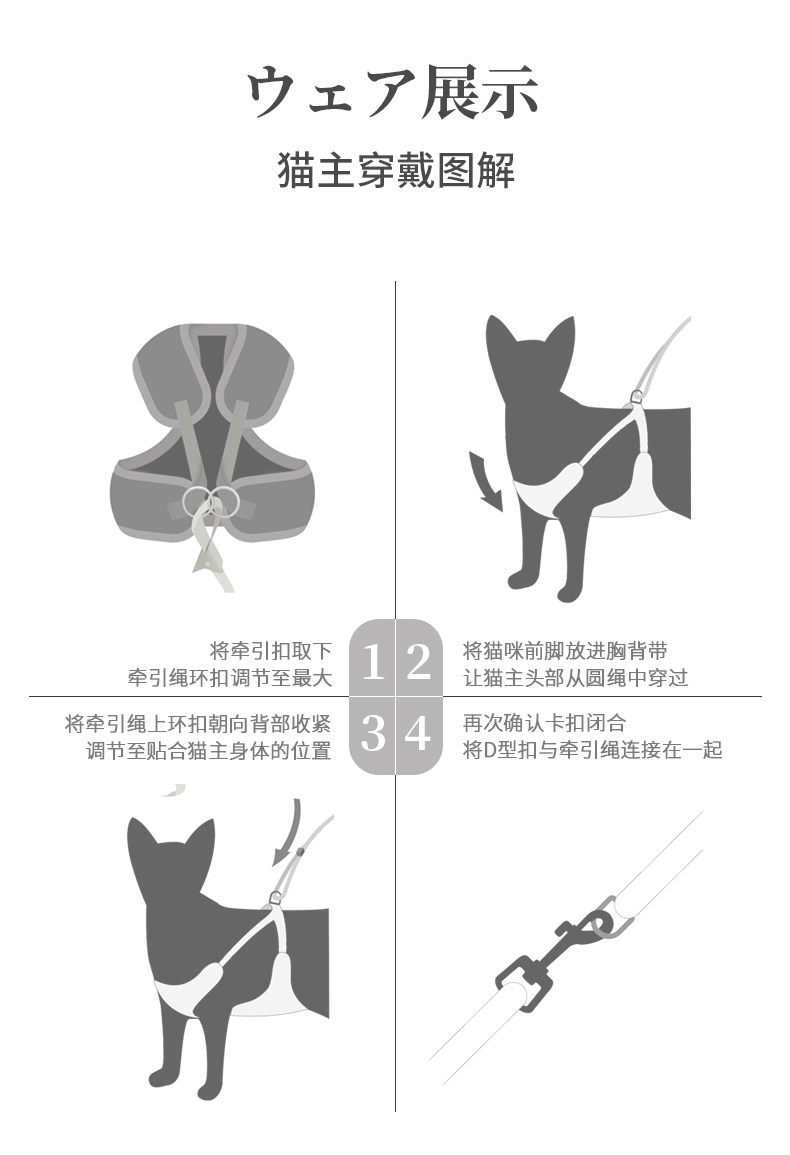 ウェア展示

猫主穿戴图解

将牵引扣取下
牵引绳环扣调节至最大

1 2

将猫咪前脚放进胸背带
让猫主头部从圆绳中穿过

将牵引绳上环扣朝向背部收紧
调节至贴合猫主身体的位置

3 4

再次确认卡扣闭合
将D型扣与牵引绳连接在一起