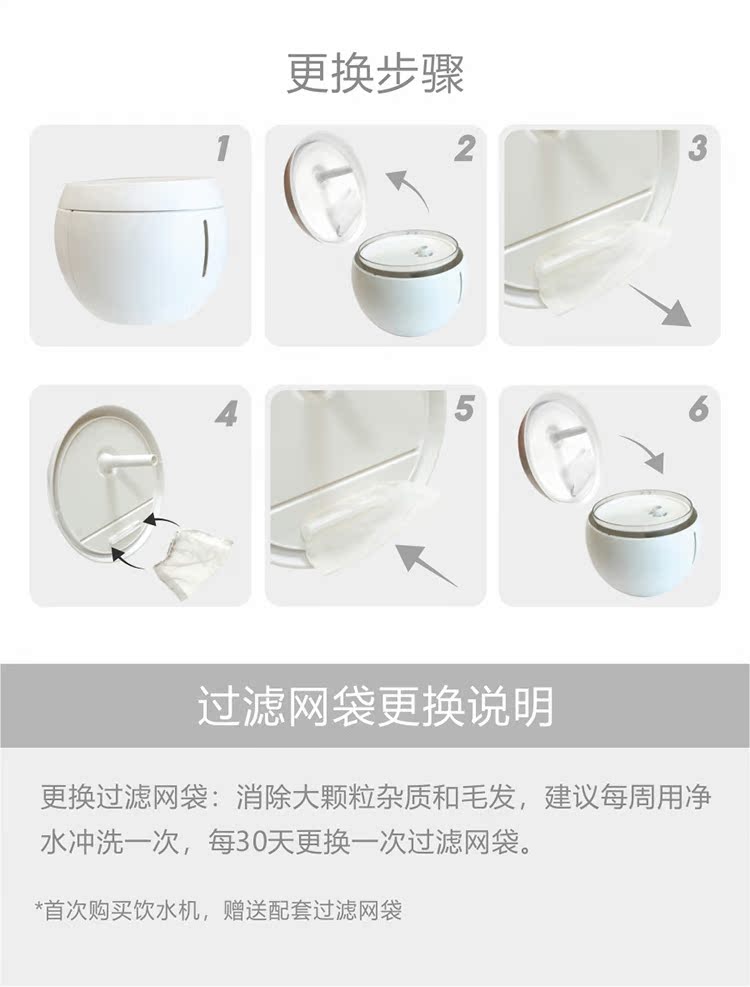 更换步骤

1

2

3

4

5

6

过滤网袋更换说明

更换过滤网袋：消除大颗粒杂质和毛发，建议每周用净水冲洗一次，每30天更换一次过滤网袋。

*首次购买饮水机，赠送配套过滤网袋