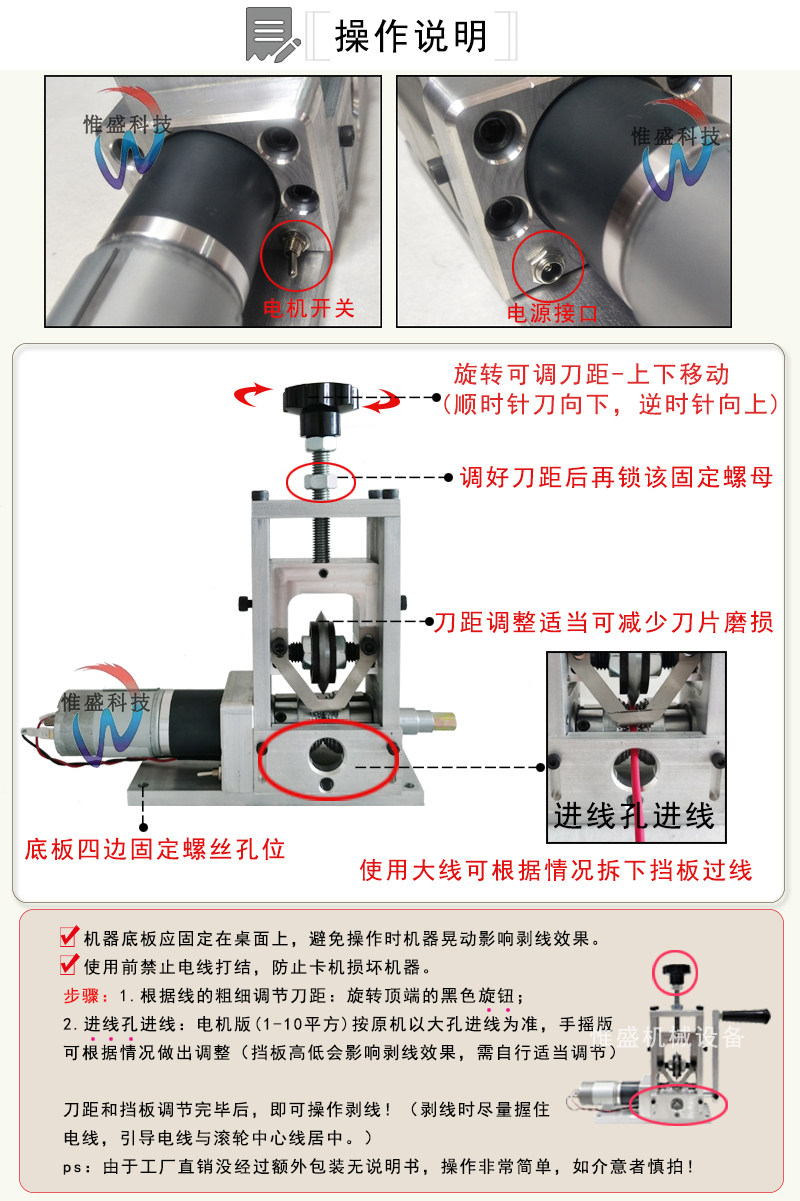 操作说明

惟盛科技

电机开关

惟盛科技

电源接口

旋转可调刀距-上下移动
(顺时针刀向下，逆时针向上)

调好刀距后再锁该固定螺母

刀距调整适当可减少刀片磨损

惟盛科技

进线孔进线

底板四边固定螺丝孔位

使用大线可根据情况拆下挡板过线

机器底板应固定在桌面上，避免操作时机器晃动影响剥线效果。

使用前禁止电线打结，防止卡机损坏机器。

步骤：1.根据线的粗细调节刀距：旋转顶端的黑色旋钮；

2.进线孔进线：电机版(1-10平方)按原机以大孔进线为准，手摇版可根据情况做出调整（挡板高低会影响剥线效果，需自行适当调节）

惟盛机械设备

刀距和挡板调节完毕后，即可操作剥线！（剥线时尽量握住电线，引导电线与滚轮中心线居中。）

ps：由于工厂直销没经过额外包装无说明书，操作非常简单，如介意者慎拍！