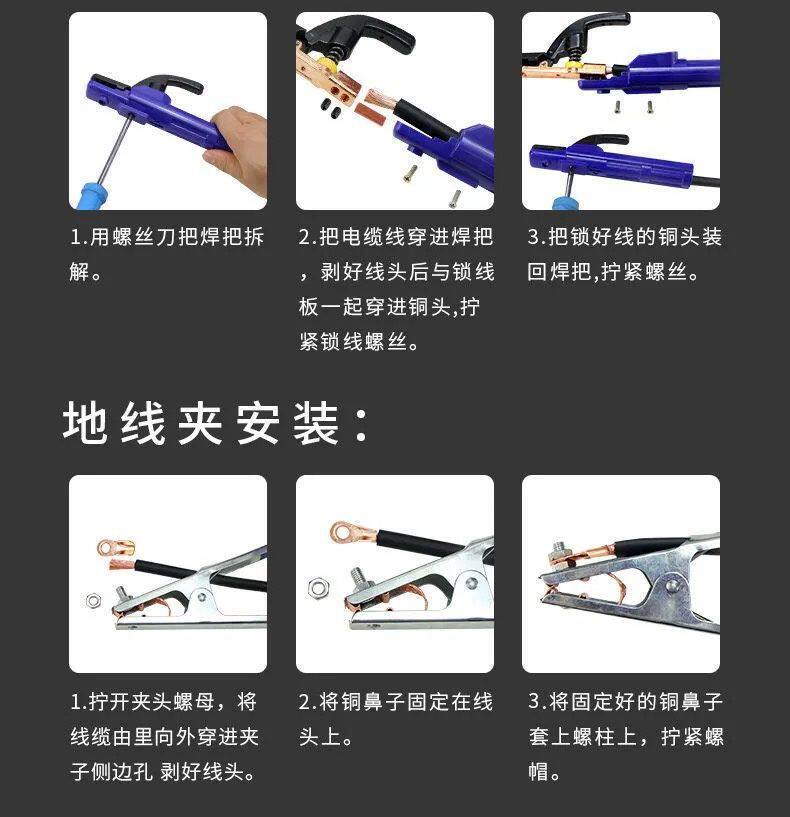 1.用螺丝刀把焊把拆解。

2.把电缆线穿进焊把，剥好线头后与锁线板一起穿进铜头,拧紧锁线螺丝。

3.把锁好线的铜头装回焊把,拧紧螺丝。

地线夹安装：

1.拧开夹头螺母，将线缆由里向外穿进夹子侧边孔 剥好线头。

2.将铜鼻子固定在线头上。

3.将固定好的铜鼻子套上螺柱上，拧紧螺帽。