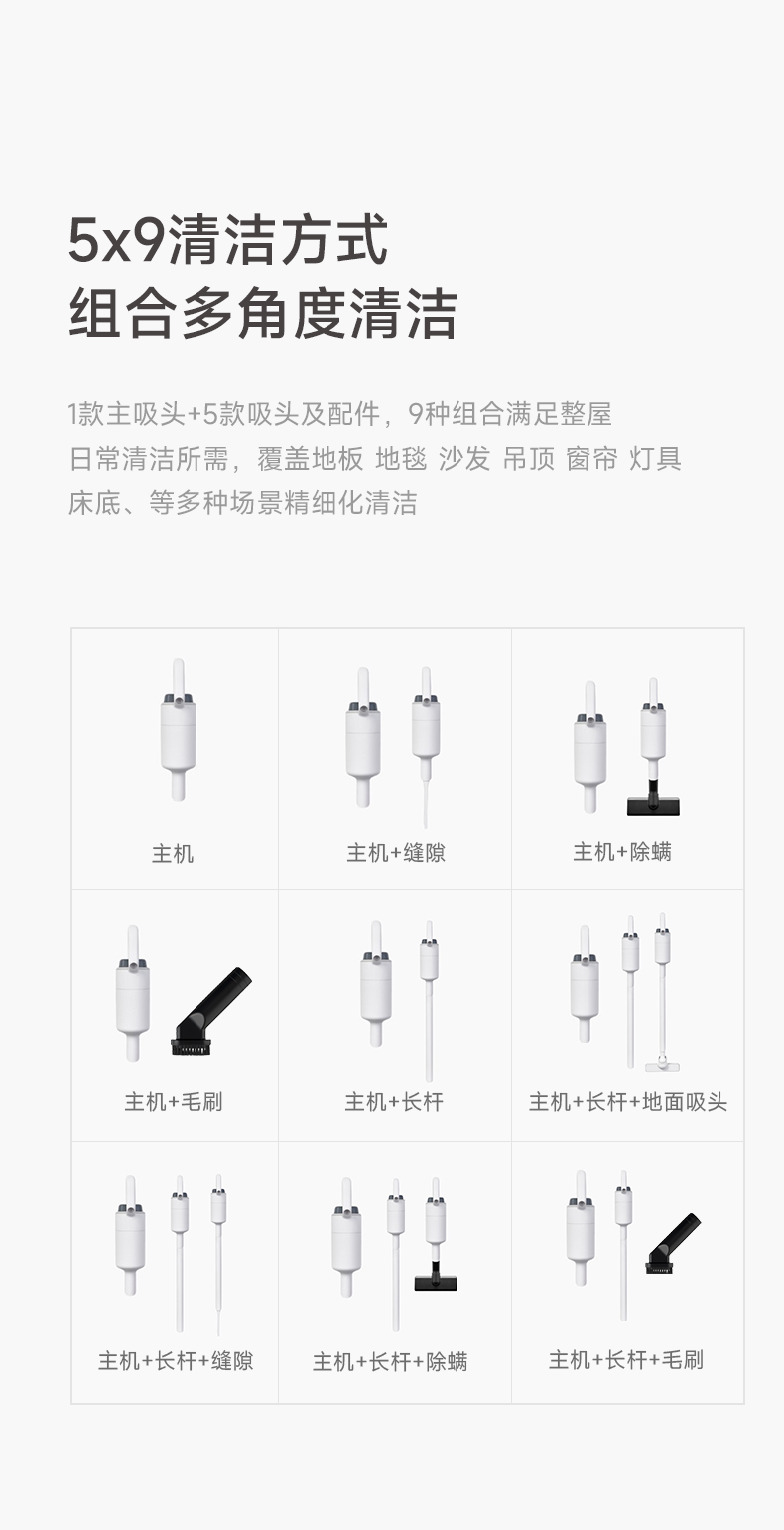 5x9清洁方式
组合多角度清洁

1款主吸头+5款吸头及配件，9种组合满足整屋日常清洁所需，覆盖地板 地毯 沙发 吊顶 窗帘 灯具 床底、等多种场景精细化清洁

| 主机 | 主机+缝隙 | 主机+除螨 |
|---|---|---|
| 主机+毛刷 | 主机+长杆 | 主机+长杆+地面吸头 |
| 主机+长杆+缝隙 | 主机+长杆+除螨 | 主机+长杆+毛刷 |