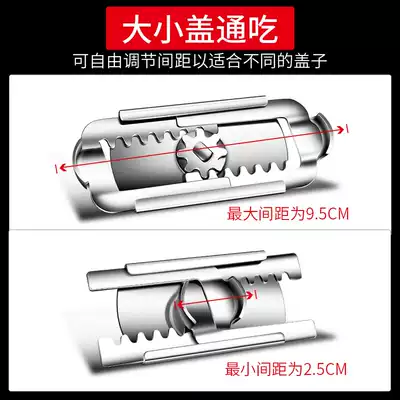 大小盖通吃

可自由调节间距以适合不同的盖子

最大间距为9.5CM

最小间距为2.5CM