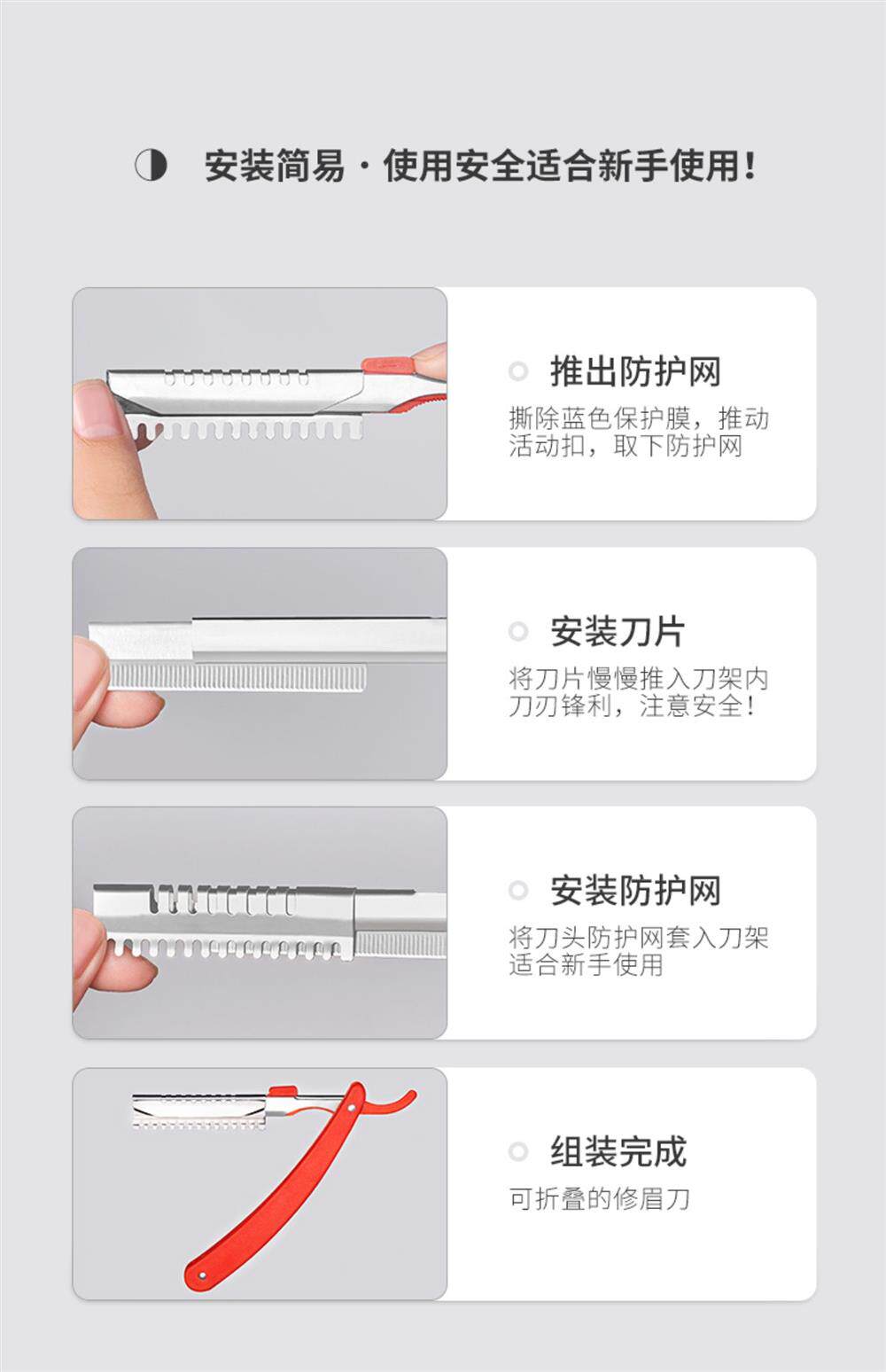 安装简易·使用安全适合新手使用！

推出防护网

撕除蓝色保护膜，推动活动扣，取下防护网

安装刀片

将刀片慢慢推入刀架内刀刃锋利，注意安全！

安装防护网

将刀头防护网套入刀架适合新手使用

组装完成

可折叠的修眉刀