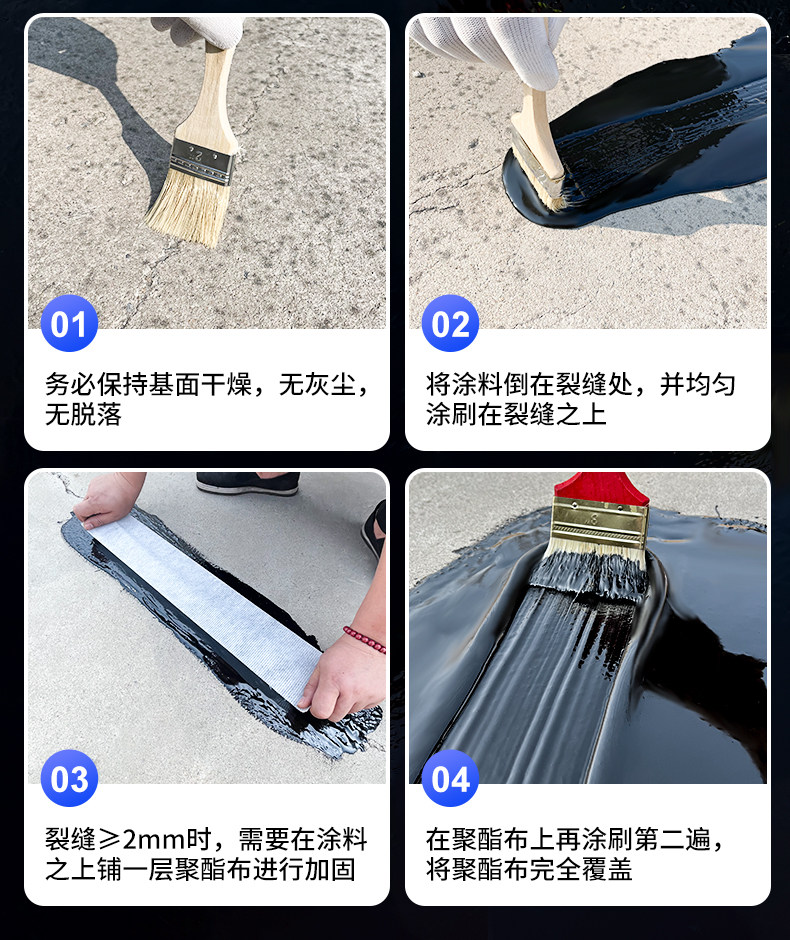 01

务必保持基面干燥，无灰尘，无脱落

02

将涂料倒在裂缝处，并均匀涂刷在裂缝之上

03

裂缝≥2mm时，需要在涂料之上铺一层聚酯布进行加固

04

在聚酯布上再涂刷第二遍，将聚酯布完全覆盖