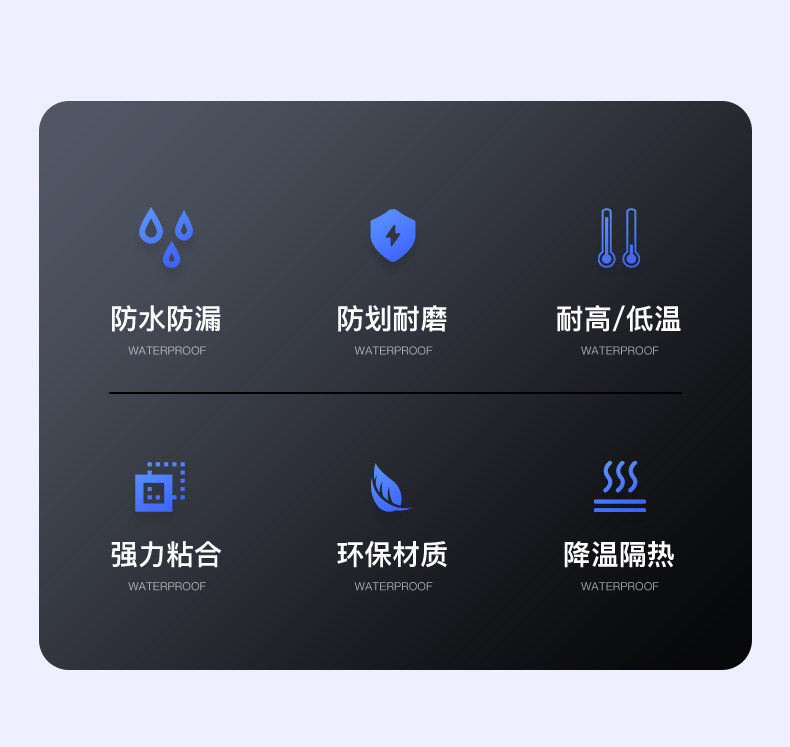 防水防漏
WATERPROOF

防划耐磨
WATERPROOF

耐高/低温
WATERPROOF

强力粘合
WATERPROOF

环保材质
WATERPROOF

降温隔热
WATERPROOF