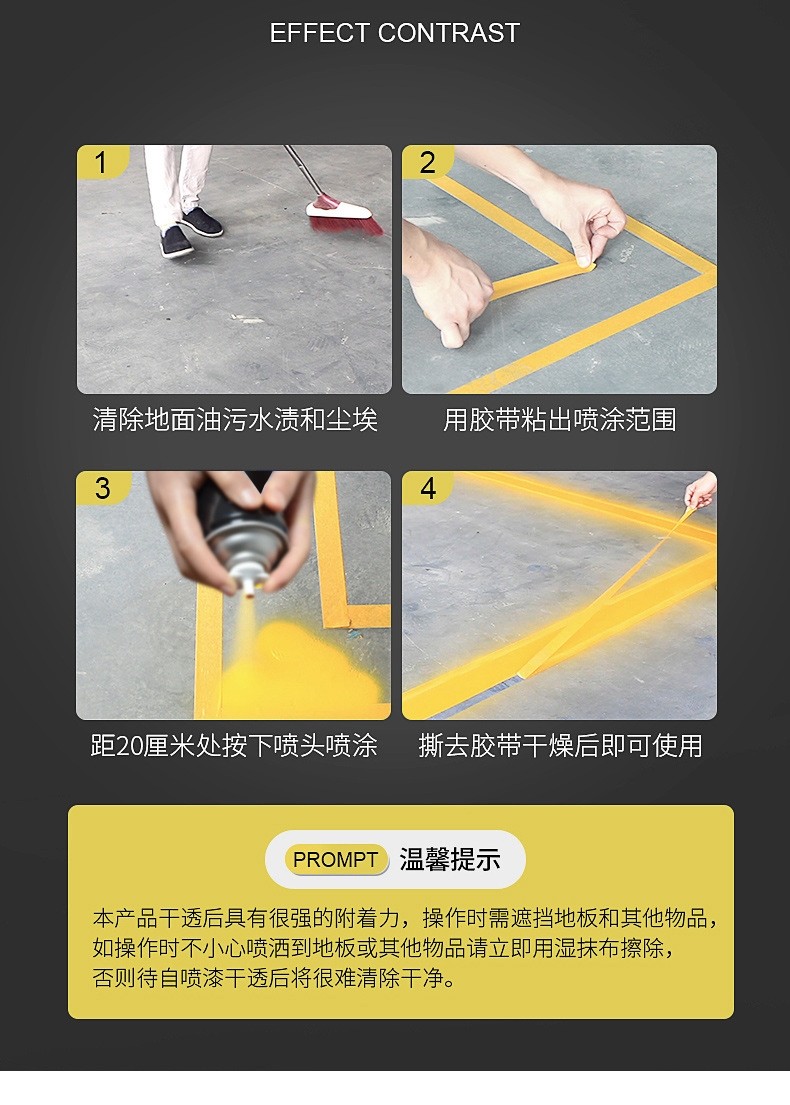 EFFECT CONTRAST

1
清除地面油污水渍和尘埃

2
用胶带粘出喷涂范围

3
距20厘米处按下喷头喷涂

4
撕去胶带干燥后即可使用

PROMPT 温馨提示

本产品干透后具有很强的附着力，操作时需遮挡地板和其他物品，如操作时不小心喷洒到地板或其他物品请立即用湿抹布擦除，否则待自喷漆干透后将很难清除干净。