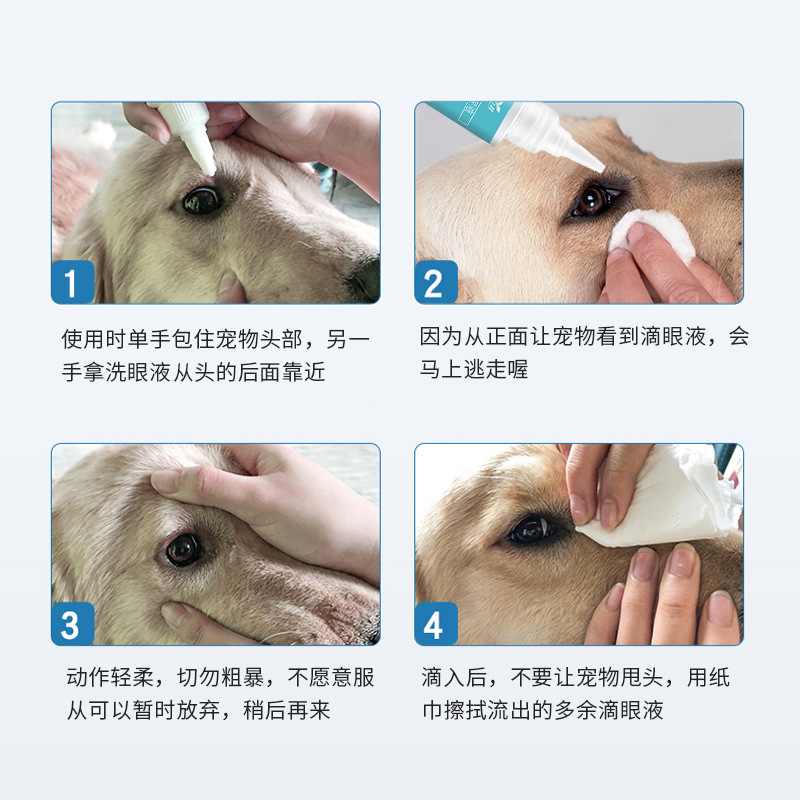 1

使用时单手包住宠物头部，另一手拿洗眼液从头的后面靠近

2

因为从正面让宠物看到滴眼液，会马上逃走喔

3

动作轻柔，切勿粗暴，不愿意服从可以暂时放弃，稍后再来

4

滴入后，不要让宠物甩头，用纸巾擦拭流出的多余滴眼液