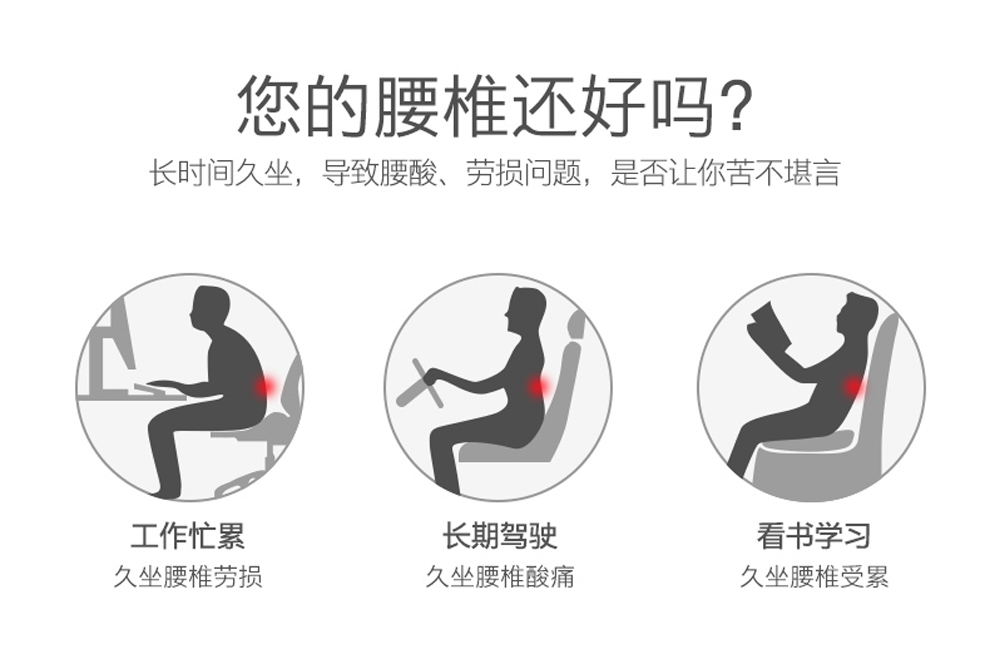 您的腰椎还好吗?

长时间久坐，导致腰酸、劳损问题，是否让你苦不堪言

工作忙累
久坐腰椎劳损

长期驾驶
久坐腰椎酸痛

看书学习
久坐腰椎受累