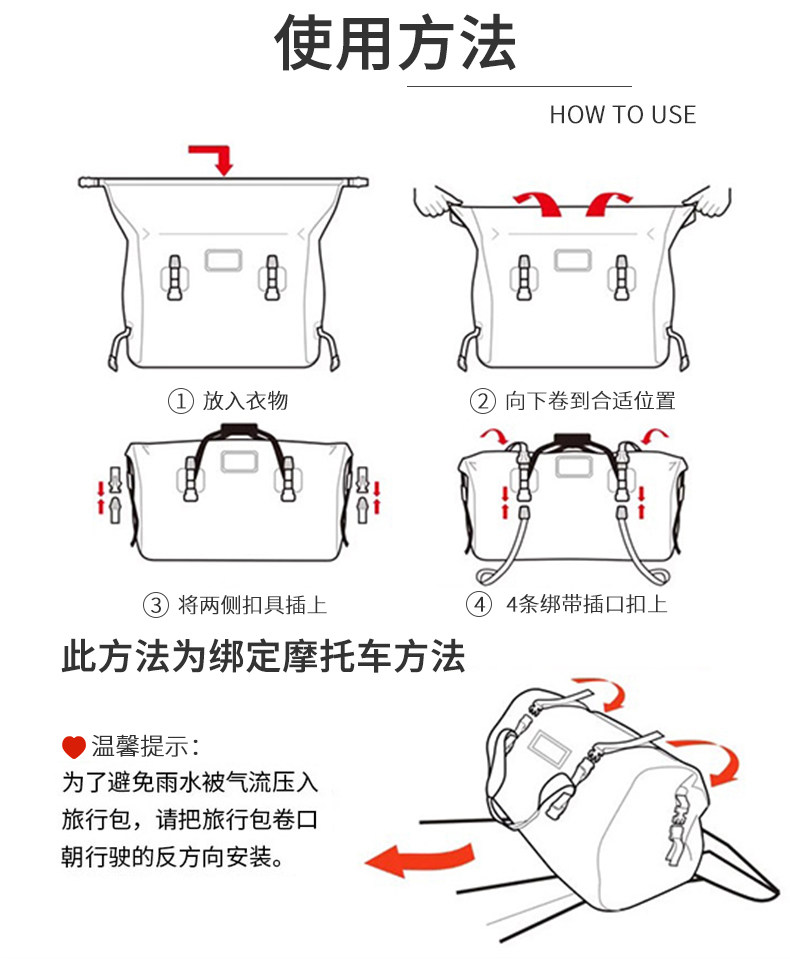 使用方法

HOW TO USE

① 放入衣物

② 向下卷到合适位置

③ 将两侧扣具插上

④ 4条绑带插口扣上

此方法为绑定摩托车方法

温馨提示：
为了避免雨水被气流压入旅行包，请把旅行包卷口朝行驶的反方向安装。