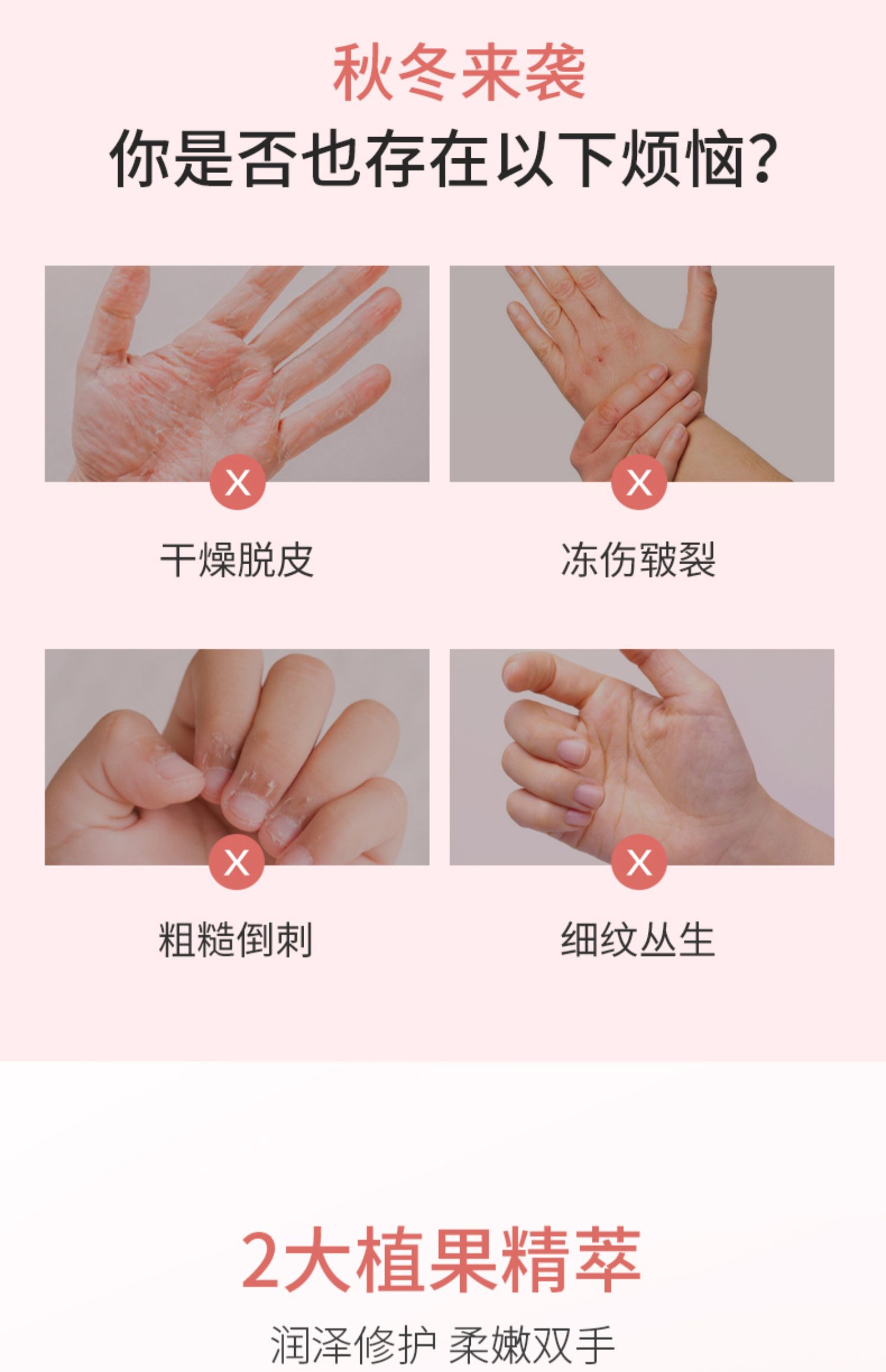 秋冬来袭
你是否也存在以下烦恼?

X
干燥脱皮

X
冻伤皲裂

X
粗糙倒刺

X
细纹丛生

2大植果精萃
润泽修护 柔嫩双手