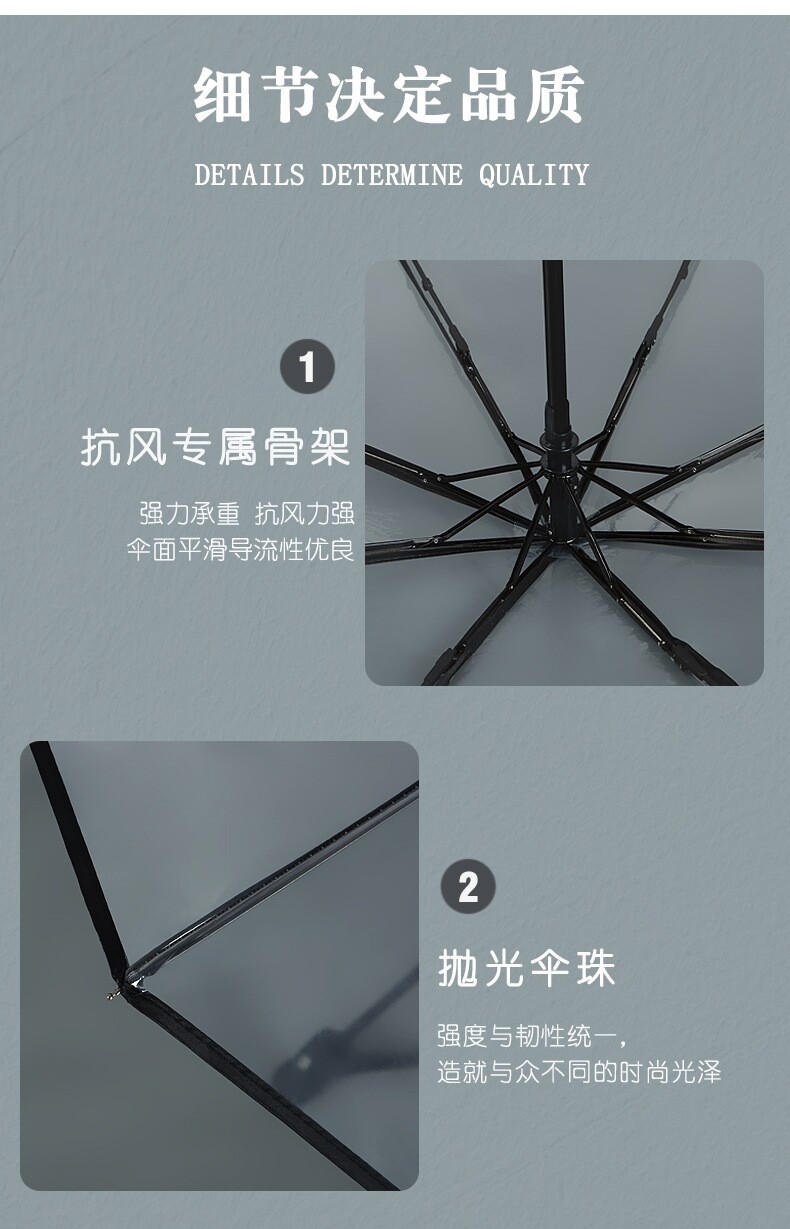 细节决定品质

DETAILS DETERMINE QUALITY

1

抗风专属骨架

强力承重 抗风力强
伞面平滑导流性优良

2

抛光伞珠

强度与韧性统一,
造就与众不同的时尚光泽