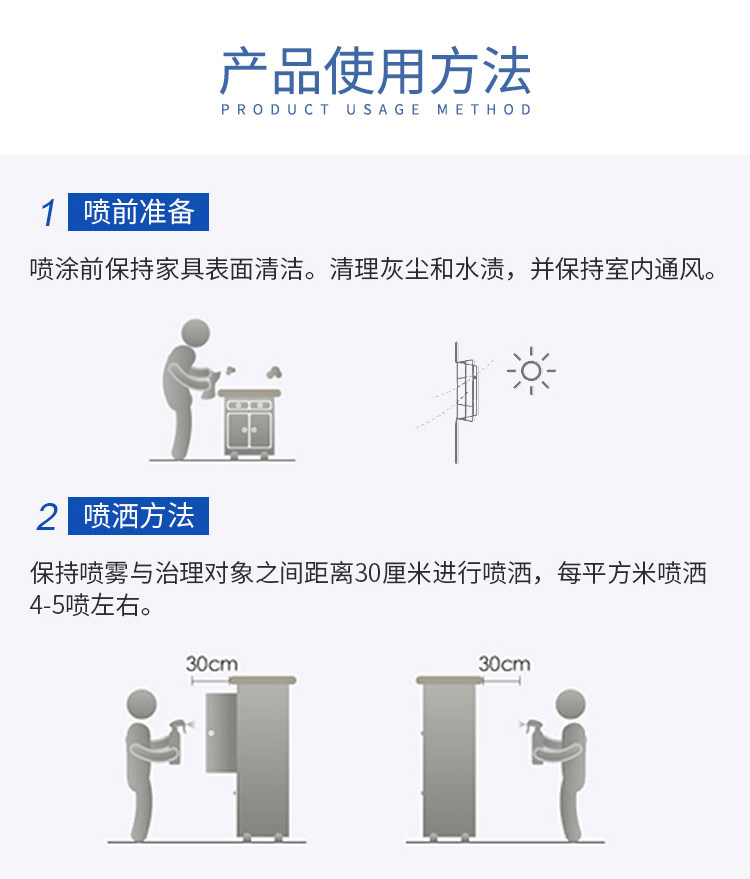 产品使用方法
PRODUCT USAGE METHOD

1 喷前准备

喷涂前保持家具表面清洁。清理灰尘和水渍，并保持室内通风。

2 喷洒方法

保持喷雾与治理对象之间距离30厘米进行喷洒，每平方米喷洒4-5喷左右。

30cm

30cm