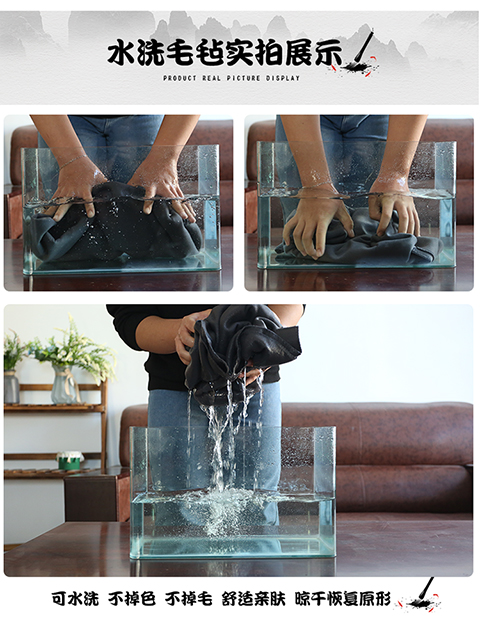 水洗毛毡实拍展示
PRODUCT REAL PICTURE DISPLAY

可水洗 不掉色 不掉毛 舒适亲肤 晾干恢复原形