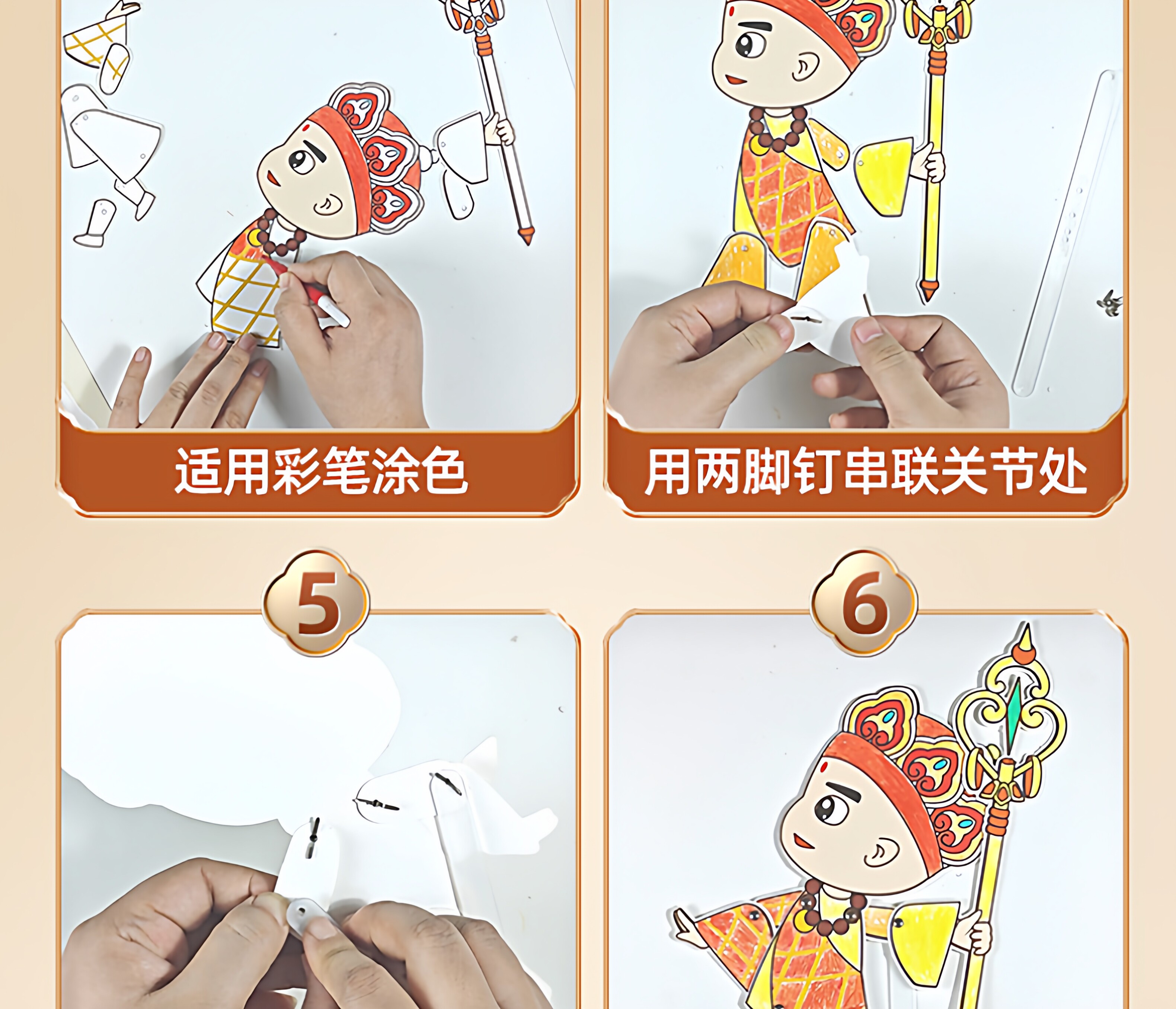 适用彩笔涂色

用两脚钉串联关节处

5

6