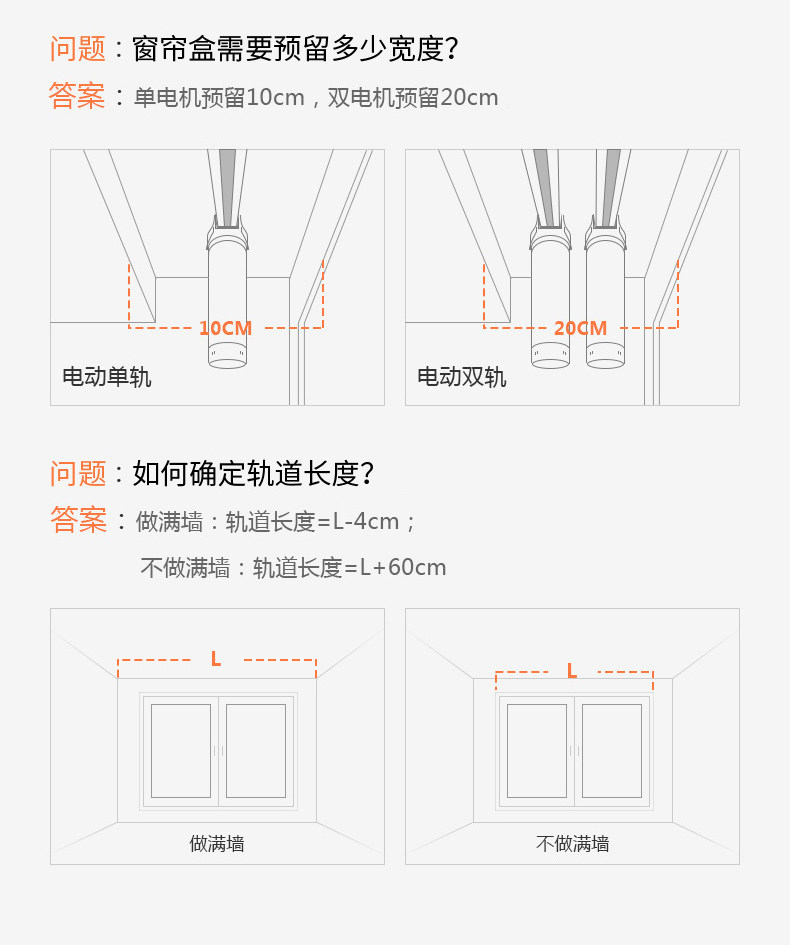 问题：窗帘盒需要预留多少宽度？
答案：单电机预留10cm，双电机预留20cm

10CM
电动单轨

20CM
电动双轨

问题：如何确定轨道长度？
答案：做满墙：轨道长度=L-4cm；
不做满墙：轨道长度=L+60cm

L
做满墙

L
不做满墙