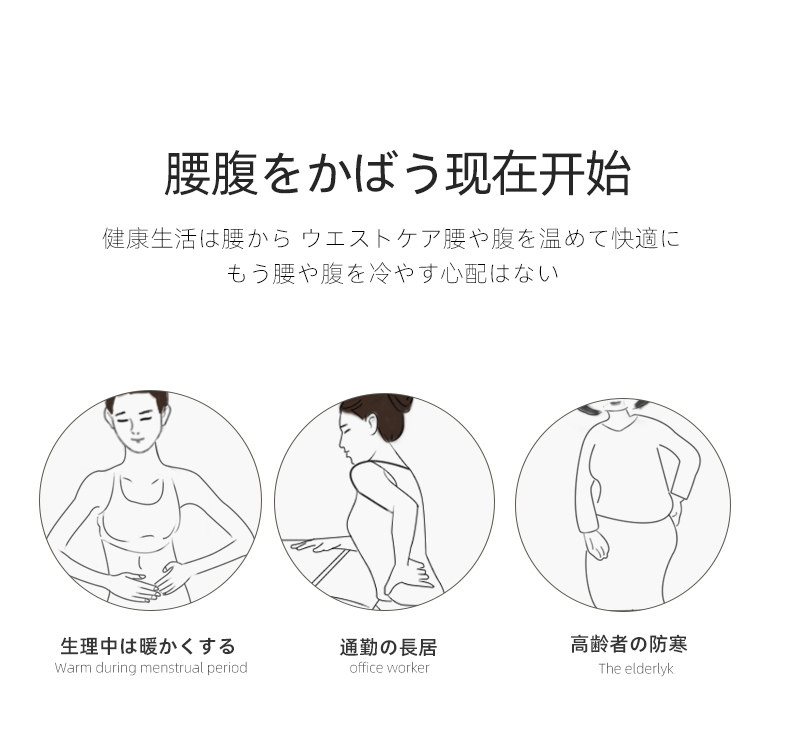 腰腹をかばう现在开始

健康生活は腰から ウエストケア腰や腹を温めて快適に
もう腰や腹を冷やす心配はない

生理中は暖かくする
Warm during menstrual period

通勤の長居
office worker

高齢者の防寒
The elderlyk