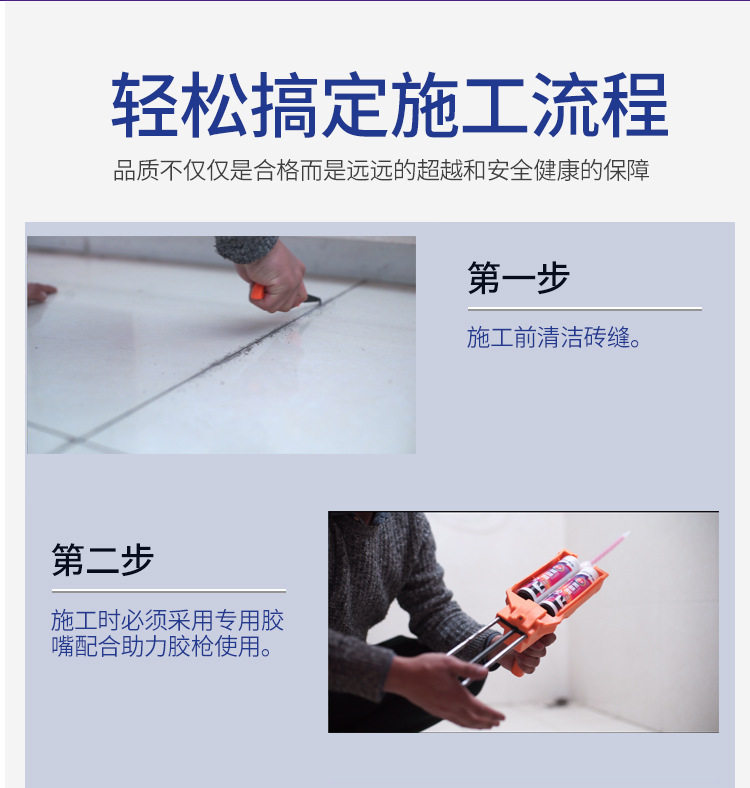 轻松搞定施工流程

品质不仅仅是合格而是远远的超越和安全健康的保障

第一步

施工前清洁砖缝。

第二步

施工时必须采用专用胶嘴配合助力胶枪使用。