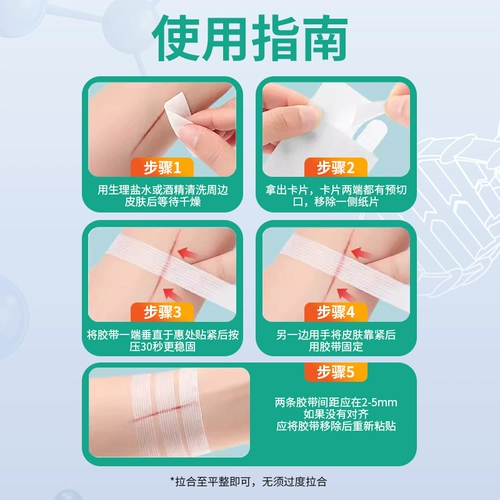 使用指南

步骤1
用生理盐水或酒精清洗周边皮肤后等待干燥

步骤2
拿出卡片，卡片两端都有预切口，移除一侧纸片

步骤3
将胶带一端垂直于患处贴紧后按压30秒更稳固

步骤4
另一边用手将皮肤靠紧后用胶带固定

步骤5
两条胶带间距应在2-5mm
如果没有对齐
应将胶带移除后重新粘贴

*拉合至平整即可，无须过度拉合