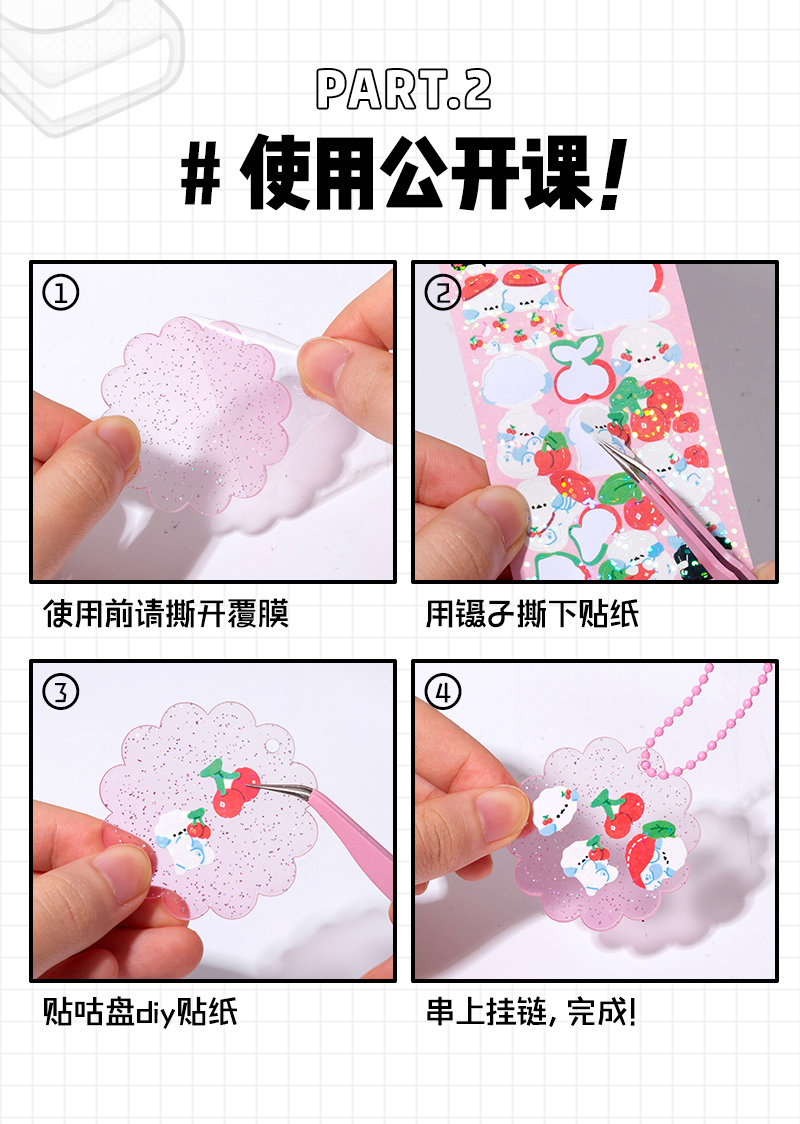 PART.2

# 使用公开课!

①

使用前请撕开覆膜

②

用镊子撕下贴纸

③

贴咕盘diy贴纸

④

串上挂链, 完成!