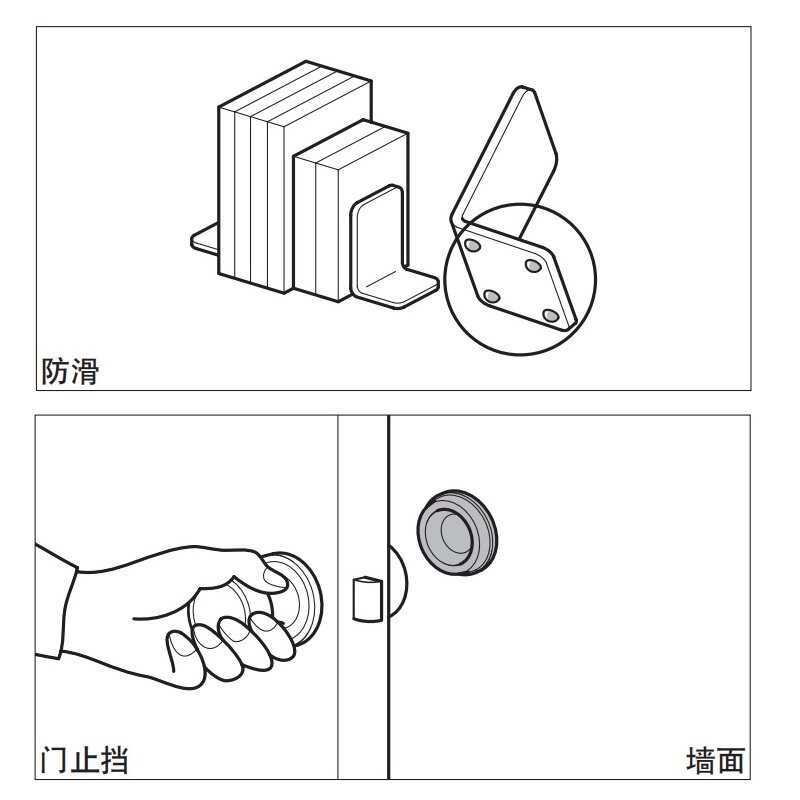 防滑

门止挡

墙面