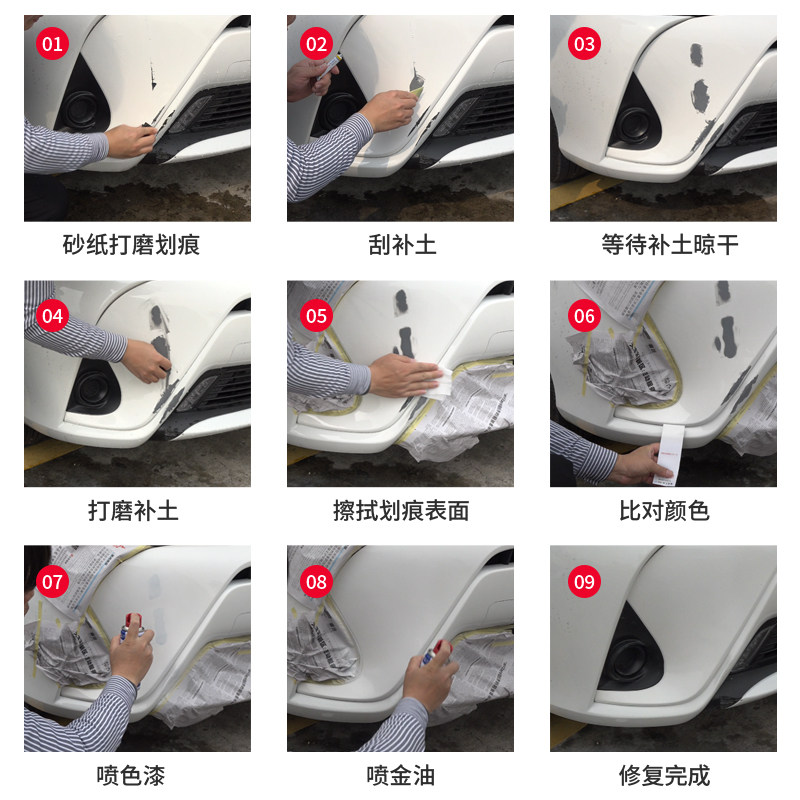 01
砂纸打磨划痕

02
刮补土

03
等待补土晾干

04
打磨补土

05
擦拭划痕表面

06
比对颜色

07
喷色漆

08
喷金油

09
修复完成