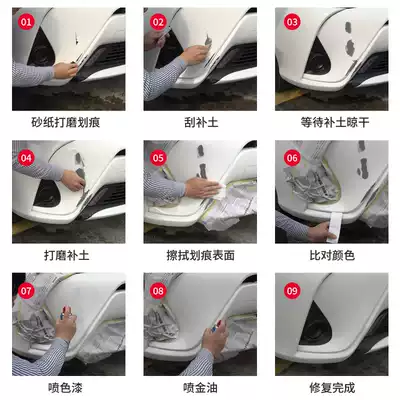 01

砂纸打磨划痕

02

刮补土

03

等待补土晾干

04

打磨补土

05

擦拭划痕表面

06

比对颜色

07

喷色漆

08

喷金油

09

修复完成