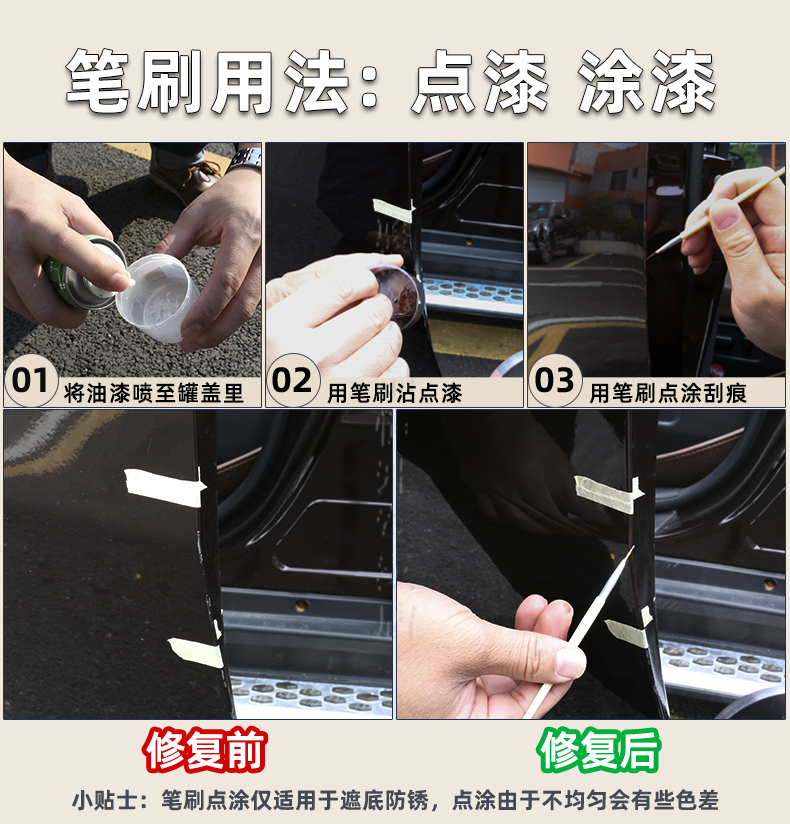 笔刷用法：点漆 涂漆

01 将油漆喷至罐盖里

02 用笔刷沾点漆

03 用笔刷点涂刮痕

修复前

修复后

小贴士：笔刷点涂仅适用于遮底防锈，点涂由于不均匀会有些色差