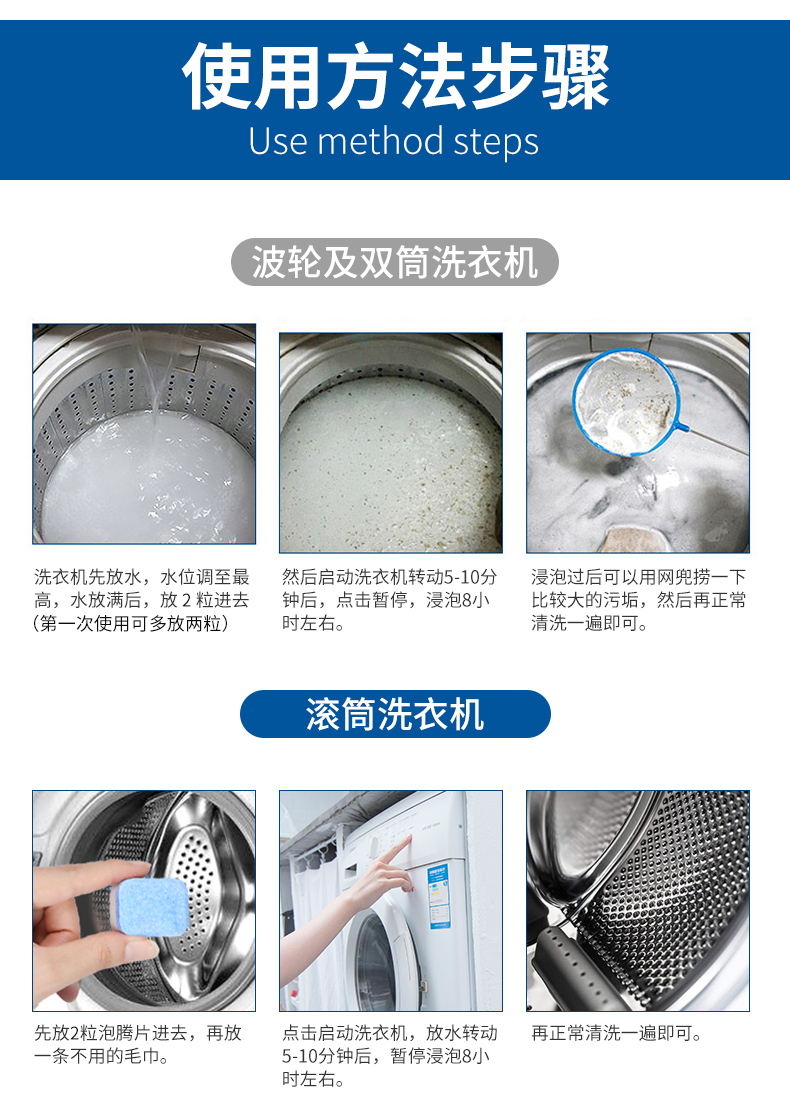 使用方法步骤
Use method steps

波轮及双筒洗衣机

洗衣机先放水，水位调至最高，水放满后，放 2 粒进去（第一次使用可多放两粒）

然后启动洗衣机转动5-10分钟后，点击暂停，浸泡8小时左右。

浸泡过后可以用网兜捞一下比较大的污垢，然后再正常清洗一遍即可。

滚筒洗衣机

先放2粒泡腾片进去，再放一条不用的毛巾。

点击启动洗衣机，放水转动5-10分钟后，暂停浸泡8小时左右。

再正常清洗一遍即可。