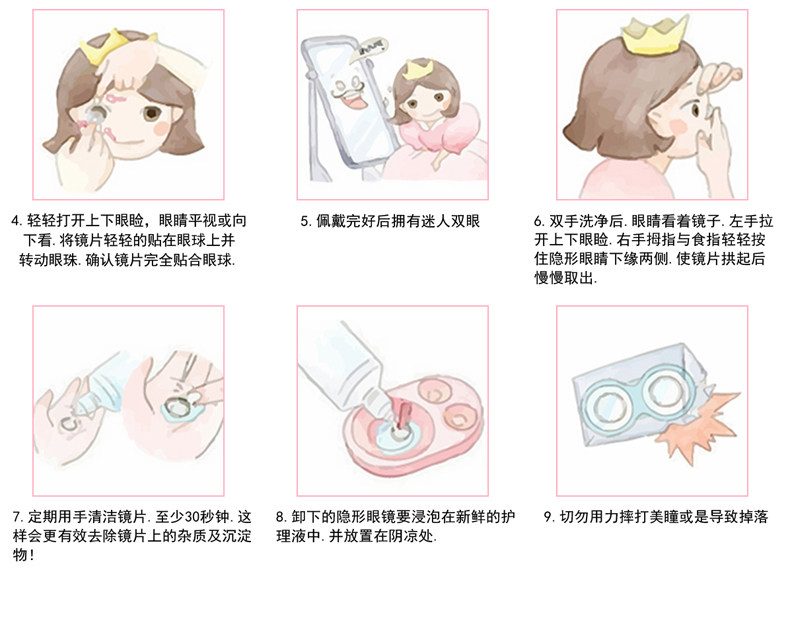 4. 轻轻打开上下眼睑，眼睛平视或向下看. 将镜片轻轻的贴在眼球上并转动眼珠. 确认镜片完全贴合眼球.

5. 佩戴完好后拥有迷人双眼

6. 双手洗净后. 眼睛看着镜子. 左手拉开上下眼睑. 右手拇指与食指轻轻按住隐形眼睛下缘两侧. 使镜片拱起后慢慢取出.

7. 定期用手清洁镜片. 至少30秒钟. 这样会更有效去除镜片上的杂质及沉淀物!

8. 卸下的隐形眼镜要浸泡在新鲜的护理液中. 并放置在阴凉处.

9. 切勿用力摔打美瞳或是导致掉落