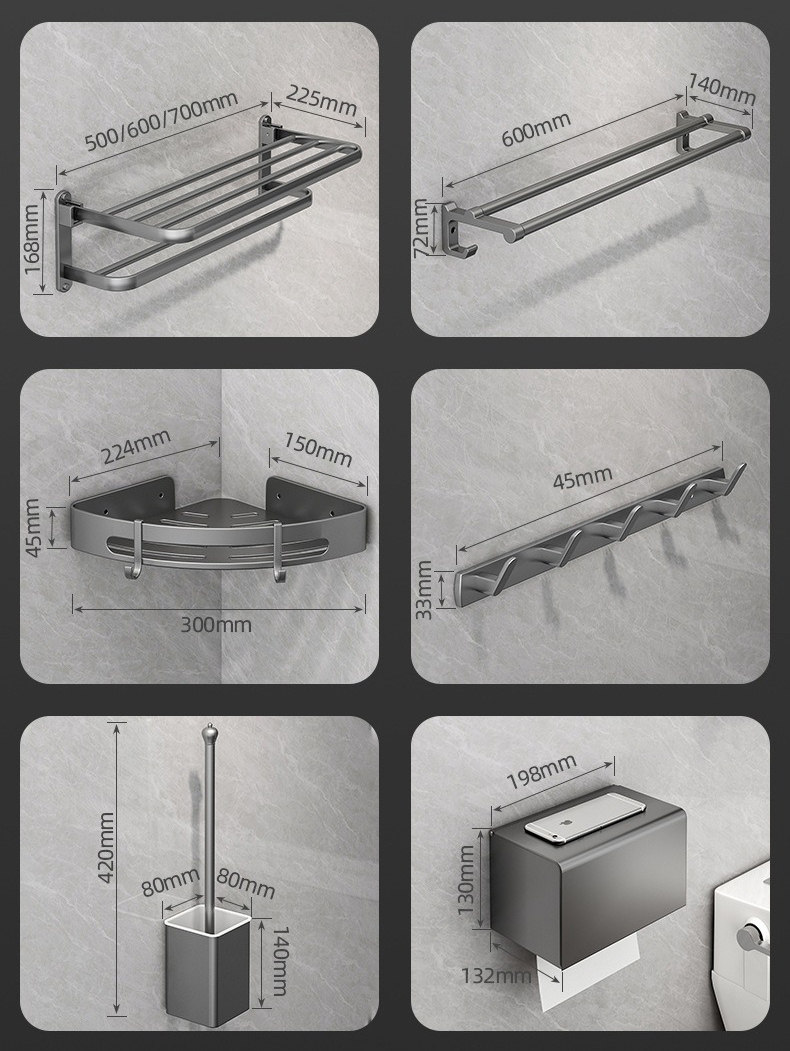 500/600/700mm
225mm
168mm

600mm
140mm
72mm

224mm
150mm
45mm
300mm

45mm
33mm

420mm
80mm
80mm
140mm

198mm
130mm
132mm