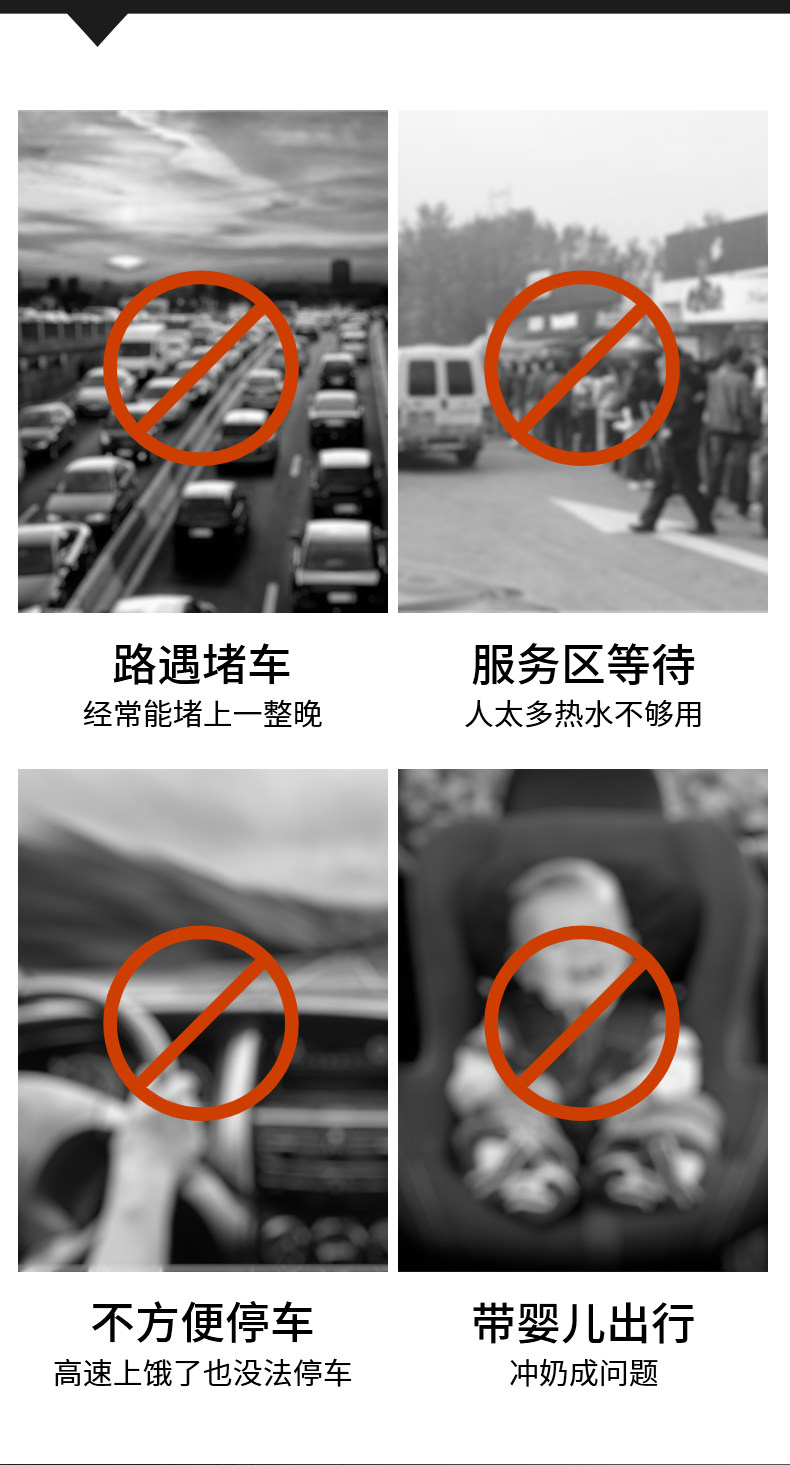 路遇堵车
经常能堵上一整晚

服务区等待
人太多热水不够用

不方便停车
高速上饿了也没法停车

带婴儿出行
冲奶成问题