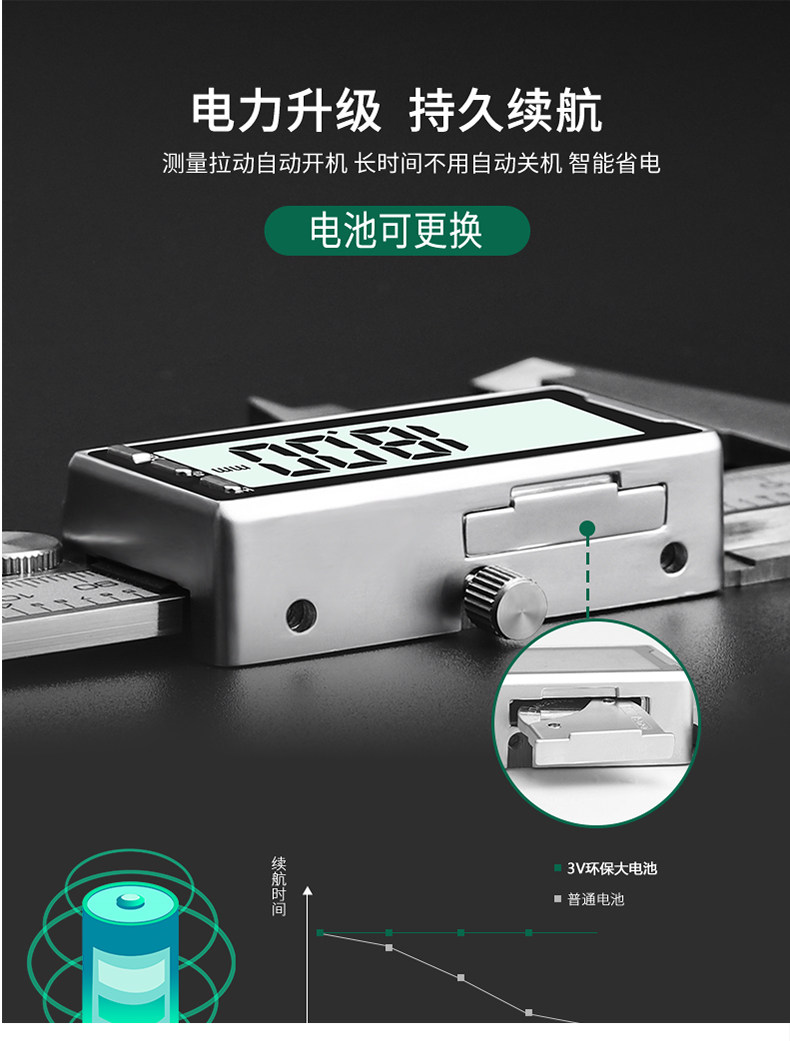 电力升级 持久续航

测量拉动自动开机 长时间不用自动关机 智能省电

电池可更换

mm

续航时间

3V环保大电池

普通电池